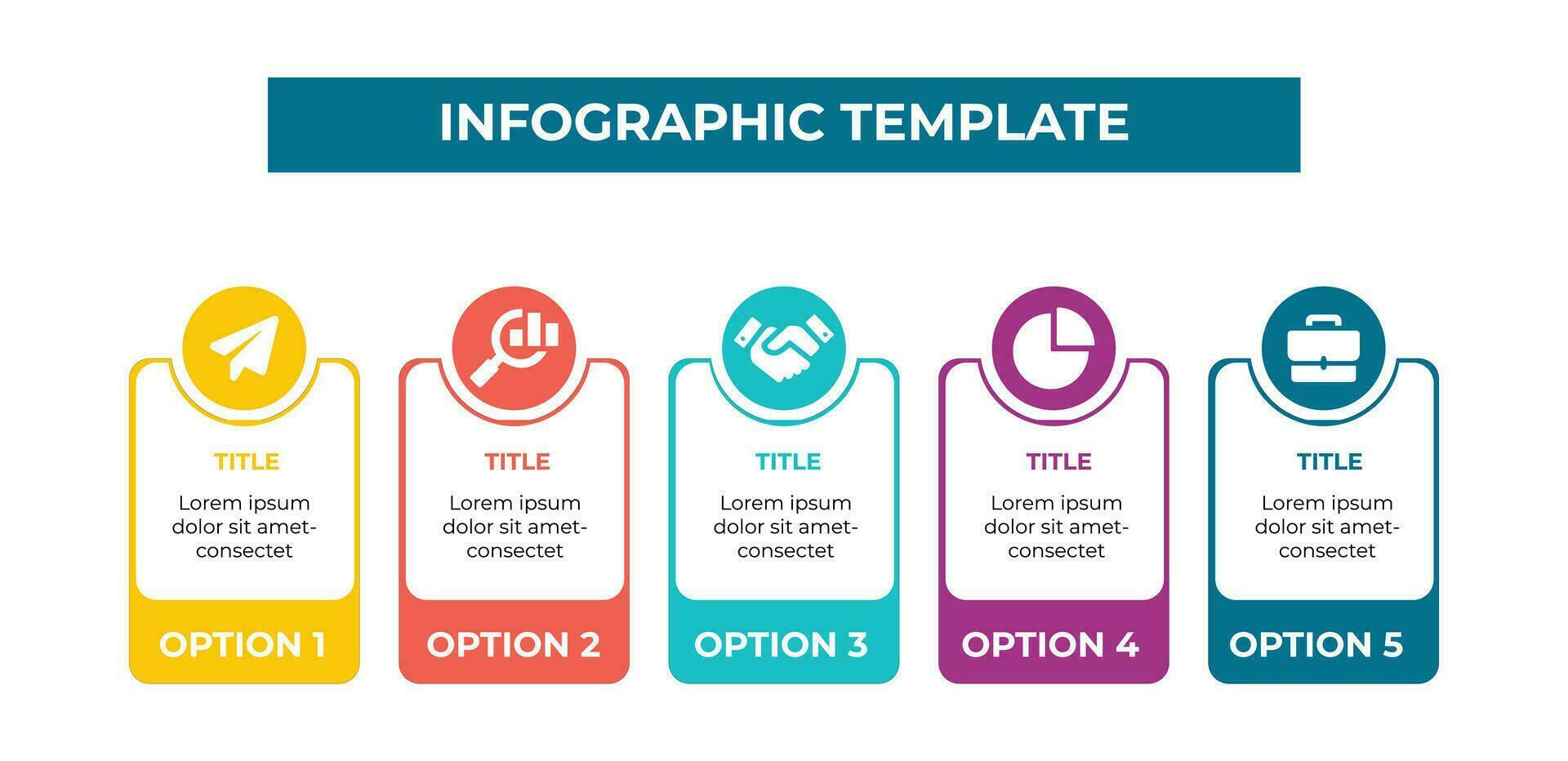 INFOGRAPHIC TEMPLATE

TITLE

Lorem ipsum dolor sit amet-consectet

OPTION 1

TITLE

Lorem ipsum dolor sit amet-consectet

OPTION 2

TITLE

Lorem ipsum dolor sit amet-consectet

OPTION 3

TITLE

Lorem ipsum dolor sit amet-consectet

OPTION 4

TITLE

Lorem ipsum dolor sit amet-consectet

OPTION 5