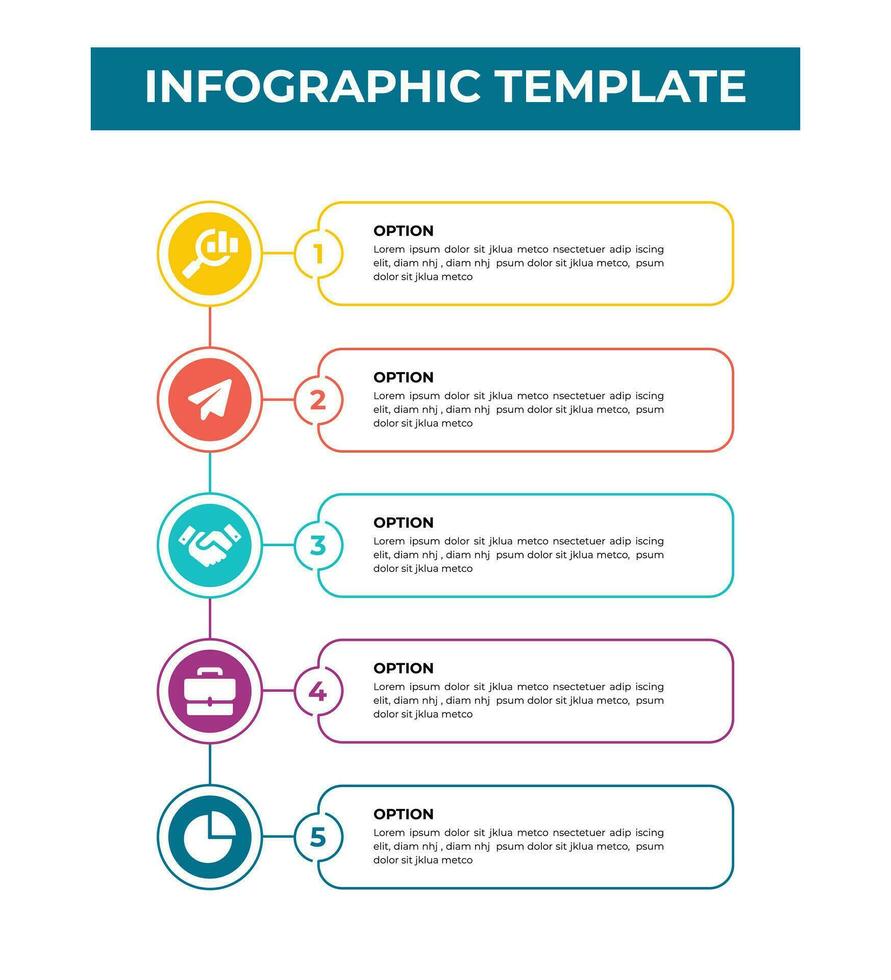 INFOGRAPHIC TEMPLATE

1
OPTION
Lorem ipsum dolor sit jklua metco nsectetuer adip iscing elit, diam nhj , diam nhj psum dolor sit jklua metco, psum dolor sit jklua metco

2
OPTION
Lorem ipsum dolor sit jklua metco nsectetuer adip iscing elit, diam nhj , diam nhj psum dolor sit jklua metco, psum dolor sit jklua metco

3
OPTION
Lorem ipsum dolor sit jklua metco nsectetuer adip iscing elit, diam nhj , diam nhj psum dolor sit jklua metco, psum dolor sit jklua metco

4
OPTION
Lorem ipsum dolor sit jklua metco nsectetuer adip iscing elit, diam nhj , diam nhj psum dolor sit jklua metco, psum dolor sit jklua metco

5
OPTION
Lorem ipsum dolor sit jklua metco nsectetuer adip iscing elit, diam nhj , diam nhj psum dolor sit jklua metco, psum dolor sit jklua metco