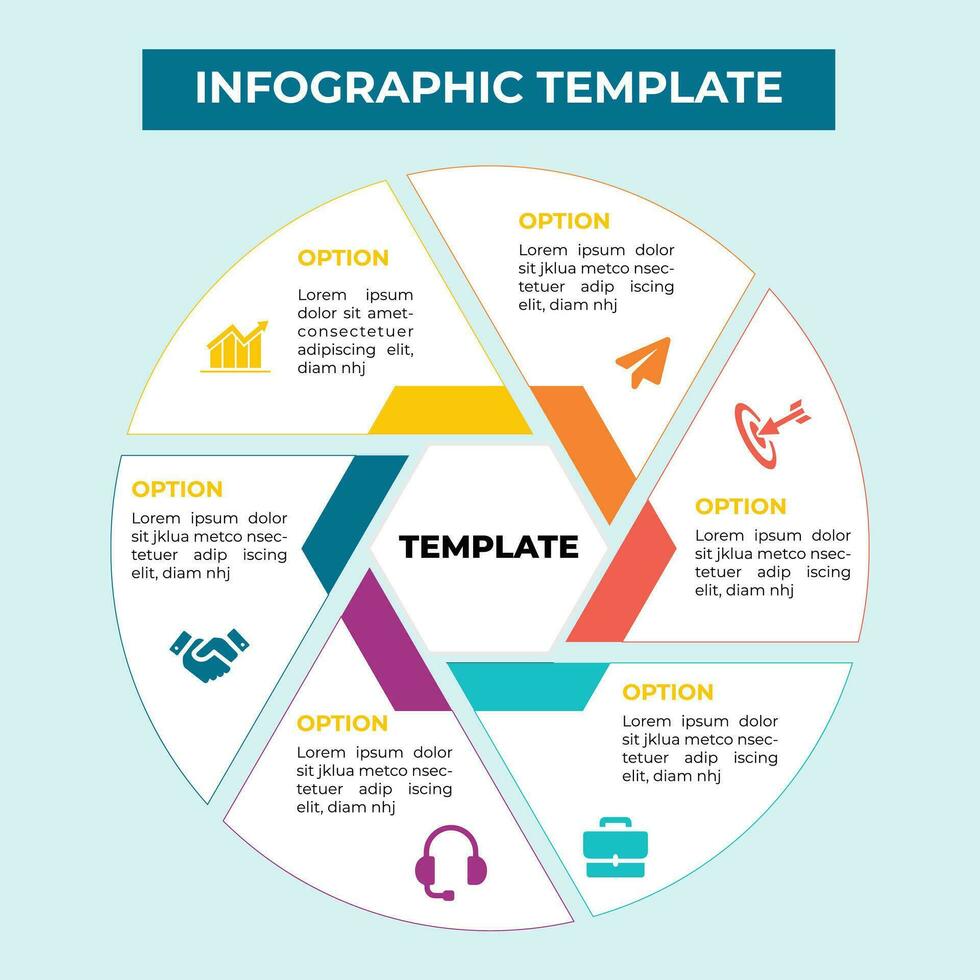 INFOGRAPHIC TEMPLATE

OPTION
Lorem ipsum dolor sit amet-consectetuer adipiscing elit, diam nhj

OPTION
Lorem ipsum dolor sit jklua metco nsectetuer adip iscing elit, diam nhj

OPTION
Lorem ipsum dolor sit jklua metco nsectetuer adip iscing elit, diam nhj

TEMPLATE

OPTION
Lorem ipsum dolor sit jklua metco nsectetuer adip iscing elit, diam nhj

OPTION
Lorem ipsum dolor sit jklua metco nsectetuer adip iscing elit, diam nhj

OPTION
Lorem ipsum dolor sit jklua metco nsectetuer adip iscing elit, diam nhj