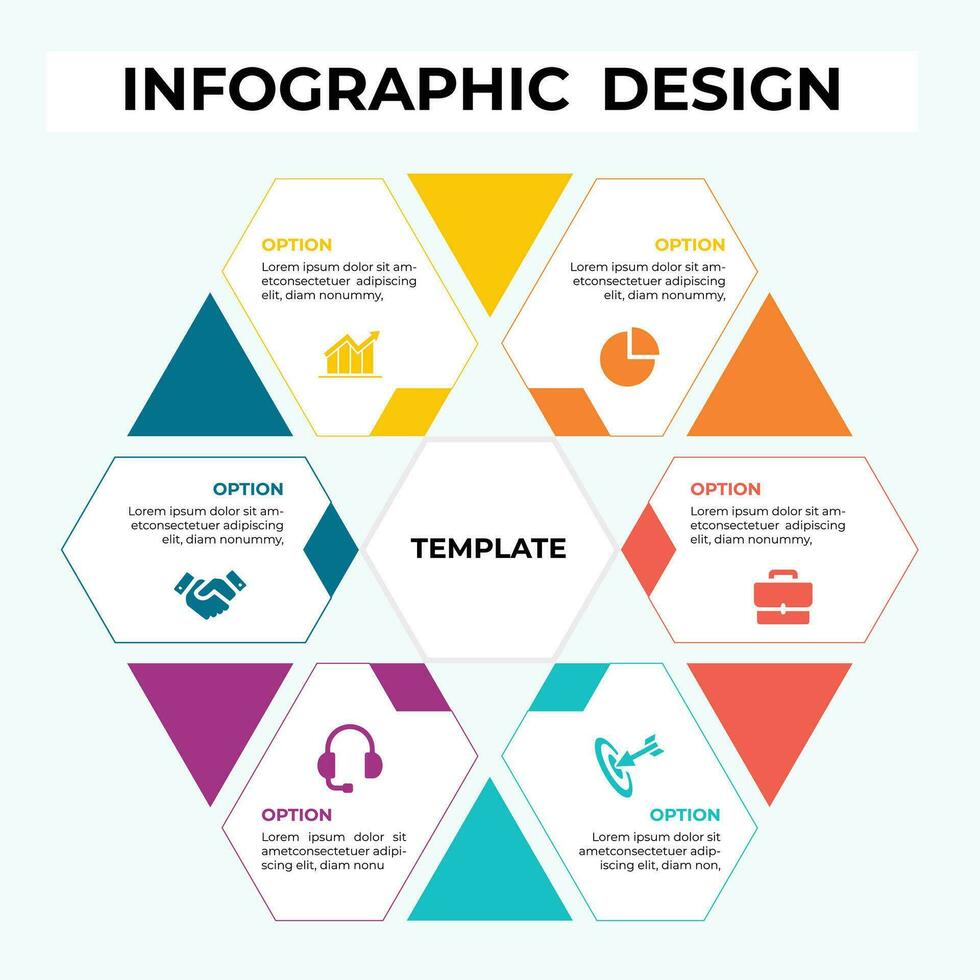 INFOGRAPHIC DESIGN

OPTION
Lorem ipsum dolor sit ametconsectetuer adipiscing elit, diam nonummy,

OPTION
Lorem ipsum dolor sit ametconsectetuer adipiscing elit, diam nonummy,

OPTION
Lorem ipsum dolor sit ametconsectetuer adipiscing elit, diam nonummy,

TEMPLATE

OPTION
Lorem ipsum dolor sit ametconsectetuer adipiscing elit, diam nonummy,

OPTION
Lorem ipsum dolor sit ametconsectetuer adipiscing elit, diam nonu

OPTION
Lorem ipsum dolor sit ametconsectetuer adipiscing elit, diam non,