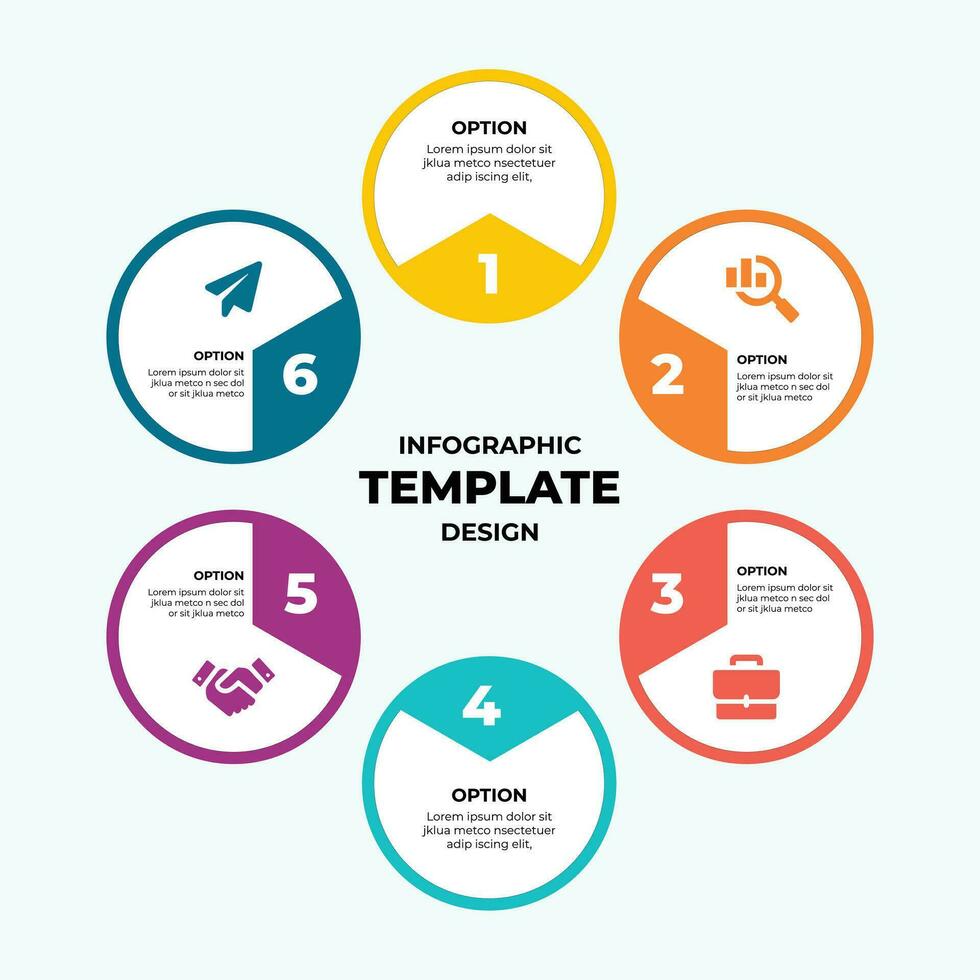 OPTION
Lorem ipsum dolor sit jklua metco nsectetuer adip iscing elit,

1

OPTION
Lorem ipsum dolor sit jklua metco n sec dol or sit jklua metco

6

2

OPTION
Lorem ipsum dolor sit jklua metco n sec dol or sit jklua metco

INFOGRAPHIC
TEMPLATE
DESIGN

OPTION
Lorem ipsum dolor sit jklua metco n sec dol or sit jklua metco

5

3

OPTION
Lorem ipsum dolor sit jklua metco n sec dol or sit jklua metco

4

OPTION
Lorem ipsum dolor sit jklua metco nsectetuer adip iscing elit,