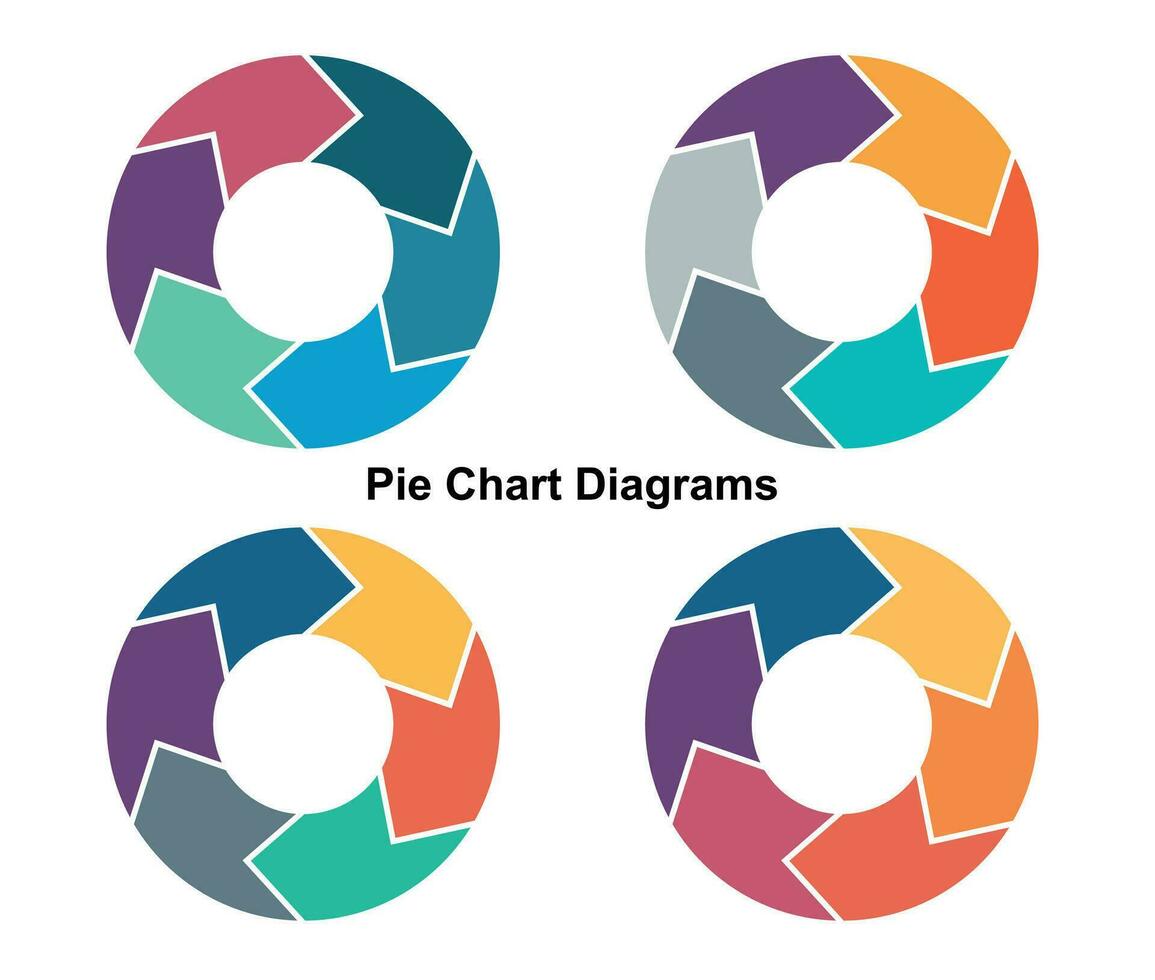 Pie Chart Diagrams