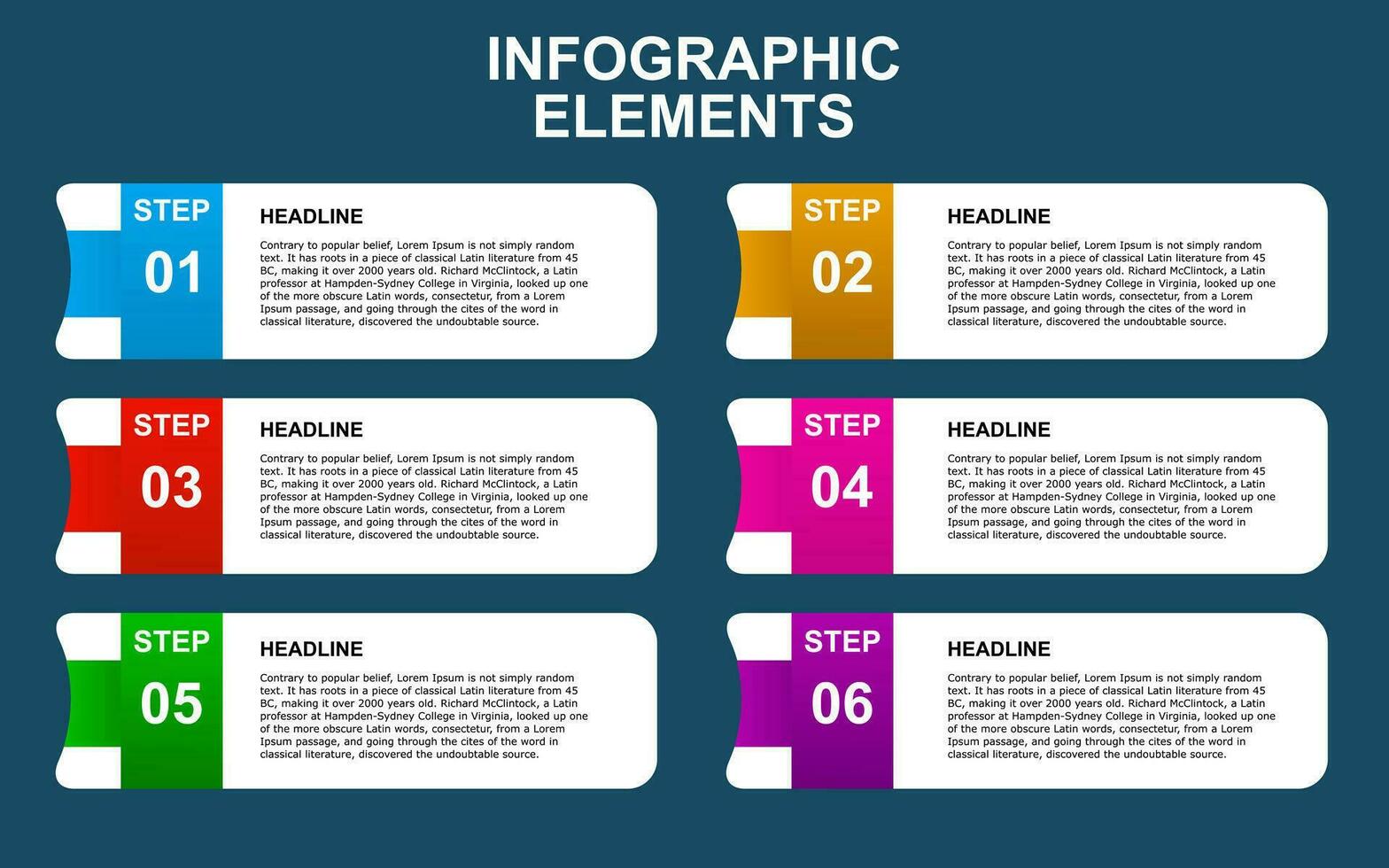 INFOGRAPHIC ELEMENTS

STEP 01

HEADLINE

Contrary to popular belief, Lorem Ipsum is not simply random text. It has roots in a piece of classical Latin literature from 45 BC, making it over 2000 years old. Richard McClintock, a Latin professor at Hampden-Sydney College in Virginia, looked up one of the more obscure Latin words, consectetur, from a Lorem Ipsum passage, and going through the cites of the word in classical literature, discovered the undoubtable source.

STEP 02

HEADLINE

Contrary to popular belief, Lorem Ipsum is not simply random text. It has roots in a piece of classical Latin literature from 45 BC, making it over 2000 years old. Richard McClintock, a Latin professor at Hampden-Sydney College in Virginia, looked up one of the more obscure Latin words, consectetur, from a Lorem Ipsum passage, and going through the cites of the word in classical literature, discovered the undoubtable source.

STEP 03

HEADLINE

Contrary to popular belief, Lorem Ipsum is not simply random text. It has roots in a piece of classical Latin literature from 45 BC, making it over 2000 years old. Richard McClintock, a Latin professor at Hampden-Sydney College in Virginia, looked up one of the more obscure Latin words, consectetur, from a Lorem Ipsum passage, and going through the cites of the word in classical literature, discovered the undoubtable source.

STEP 04

HEADLINE

Contrary to popular belief, Lorem Ipsum is not simply random text. It has roots in a piece of classical Latin literature from 45 BC, making it over 2000 years old. Richard McClintock, a Latin professor at Hampden-Sydney College in Virginia, looked up one of the more obscure Latin words, consectetur, from a Lorem Ipsum passage, and going through the cites of the word in classical literature, discovered the undoubtable source.

STEP 05

HEADLINE

Contrary to popular belief, Lorem Ipsum is not simply random text. It has roots in a piece of classical Latin literature from 45 BC, making it over 2000 years old. Richard McClintock, a Latin professor at Hampden-Sydney College in Virginia, looked up one of the more obscure Latin words, consectetur, from a Lorem Ipsum passage, and going through the cites of the word in classical literature, discovered the undoubtable source.

STEP 06

HEADLINE

Contrary to popular belief, Lorem Ipsum is not simply random text. It has roots in a piece of classical Latin literature from 45 BC, making it over 2000 years old. Richard McClintock, a Latin professor at Hampden-Sydney College in Virginia, looked up one of the more obscure Latin words, consectetur, from a Lorem Ipsum passage, and going through the cites of the word in classical literature, discovered the undoubtable source.