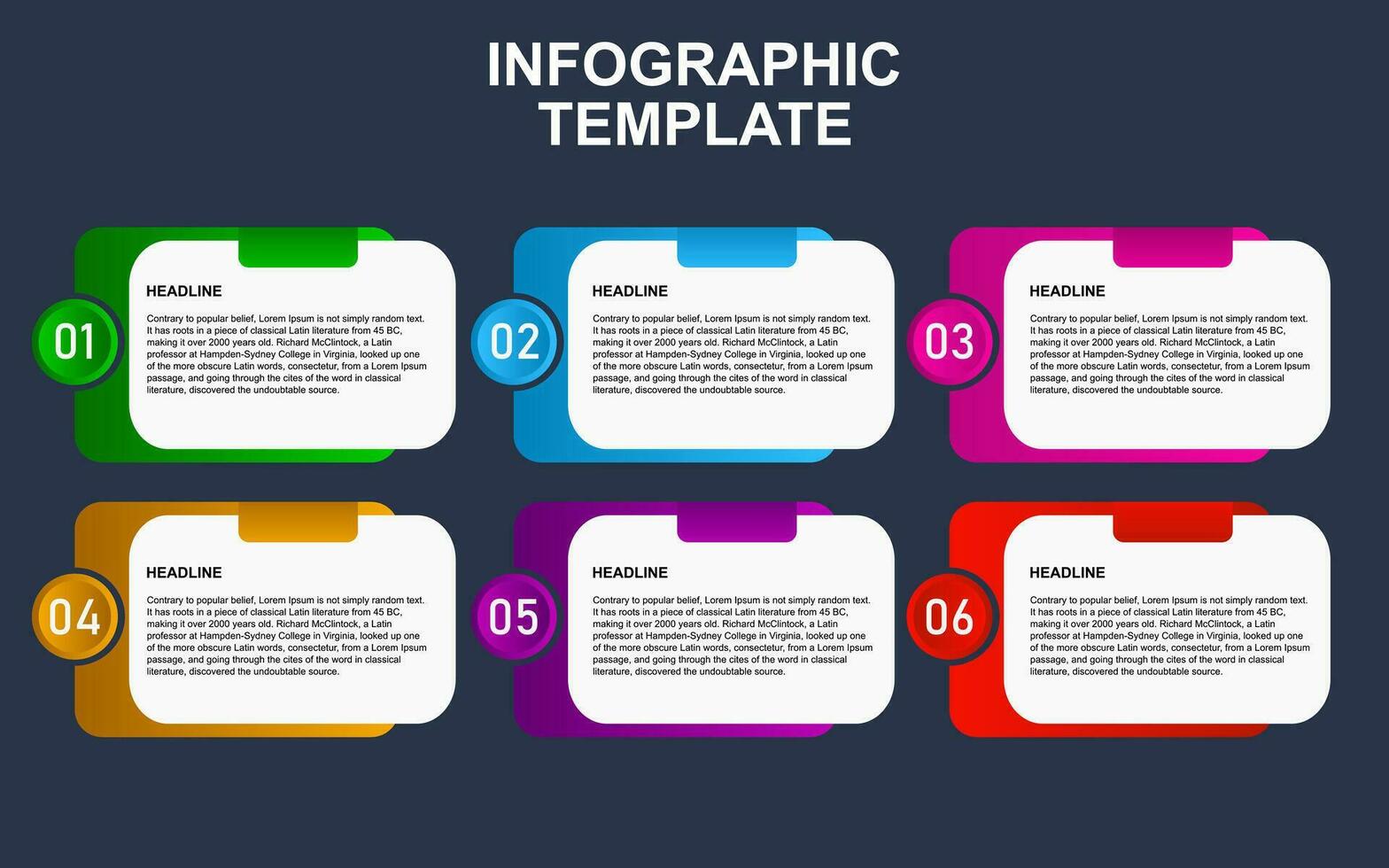 INFOGRAPHIC TEMPLATE

01

HEADLINE

Contrary to popular belief, Lorem Ipsum is not simply random text. It has roots in a piece of classical Latin literature from 45 BC, making it over 2000 years old. Richard McClintock, a Latin professor at Hampden-Sydney College in Virginia, looked up one of the more obscure Latin words, consectetur, from a Lorem Ipsum passage, and going through the cites of the word in classical literature, discovered the undoubtable source.

02

HEADLINE

Contrary to popular belief, Lorem Ipsum is not simply random text. It has roots in a piece of classical Latin literature from 45 BC, making it over 2000 years old. Richard McClintock, a Latin professor at Hampden-Sydney College in Virginia, looked up one of the more obscure Latin words, consectetur, from a Lorem Ipsum passage, and going through the cites of the word in classical literature, discovered the undoubtable source.

03

HEADLINE

Contrary to popular belief, Lorem Ipsum is not simply random text. It has roots in a piece of classical Latin literature from 45 BC, making it over 2000 years old. Richard McClintock, a Latin professor at Hampden-Sydney College in Virginia, looked up one of the more obscure Latin words, consectetur, from a Lorem Ipsum passage, and going through the cites of the word in classical literature, discovered the undoubtable source.

04

HEADLINE

Contrary to popular belief, Lorem Ipsum is not simply random text. It has roots in a piece of classical Latin literature from 45 BC, making it over 2000 years old. Richard McClintock, a Latin professor at Hampden-Sydney College in Virginia, looked up one of the more obscure Latin words, consectetur, from a Lorem Ipsum passage, and going through the cites of the word in classical literature, discovered the undoubtable source.

05

HEADLINE

Contrary to popular belief, Lorem Ipsum is not simply random text. It has roots in a piece of classical Latin literature from 45 BC, making it over 2000 years old. Richard McClintock, a Latin professor at Hampden-Sydney College in Virginia, looked up one of the more obscure Latin words, consectetur, from a Lorem Ipsum passage, and going through the cites of the word in classical literature, discovered the undoubtable source.

06

HEADLINE

Contrary to popular belief, Lorem Ipsum is not simply random text. It has roots in a piece of classical Latin literature from 45 BC, making it over 2000 years old. Richard McClintock, a Latin professor at Hampden-Sydney College in Virginia, looked up one of the more obscure Latin words, consectetur, from a Lorem Ipsum passage, and going through the cites of the word in classical literature, discovered the undoubtable source.