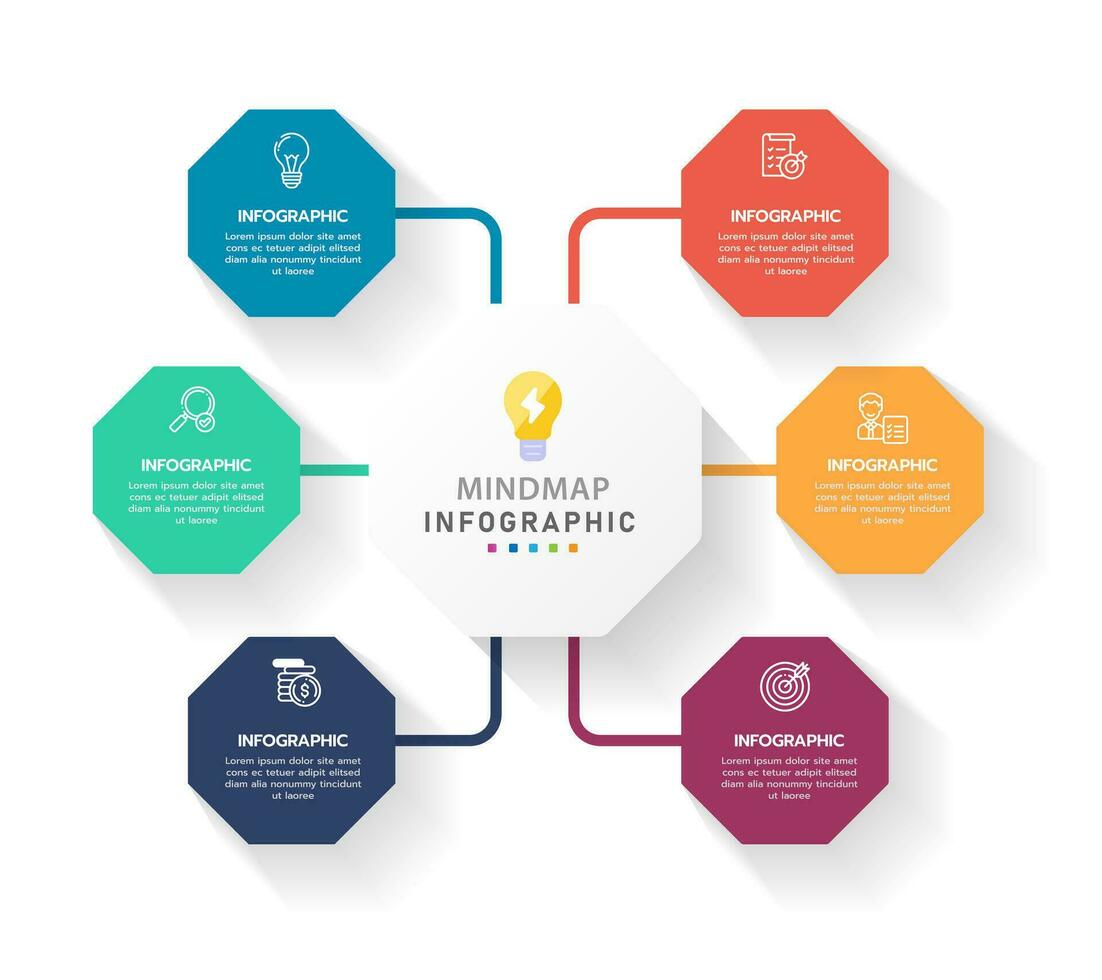 INFOGRAPHIC
Lorem ipsum dolor site amet cons ec tetuer adipit elitsed diam alia nonummy tincidunt ut laoree

INFOGRAPHIC
Lorem ipsum dolor site amet cons ec tetuer adipit elitsed diam alia nonummy tincidunt ut laoree

INFOGRAPHIC
Lorem ipsum dolor site amet cons ec tetuer adipit elitsed diam alia nonummy tincidunt ut laoree

MINDMAP
INFOGRAPHIC

INFOGRAPHIC
Lorem ipsum dolor site amet cons ec tetuer adipit elitsed diam alia nonummy tincidunt ut laoree

INFOGRAPHIC
Lorem ipsum dolor site amet cons ec tetuer adipit elitsed diam alia nonummy tincidunt ut laoree

INFOGRAPHIC
Lorem ipsum dolor site amet cons ec tetuer adipit elitsed diam alia nonummy tincidunt ut laoree