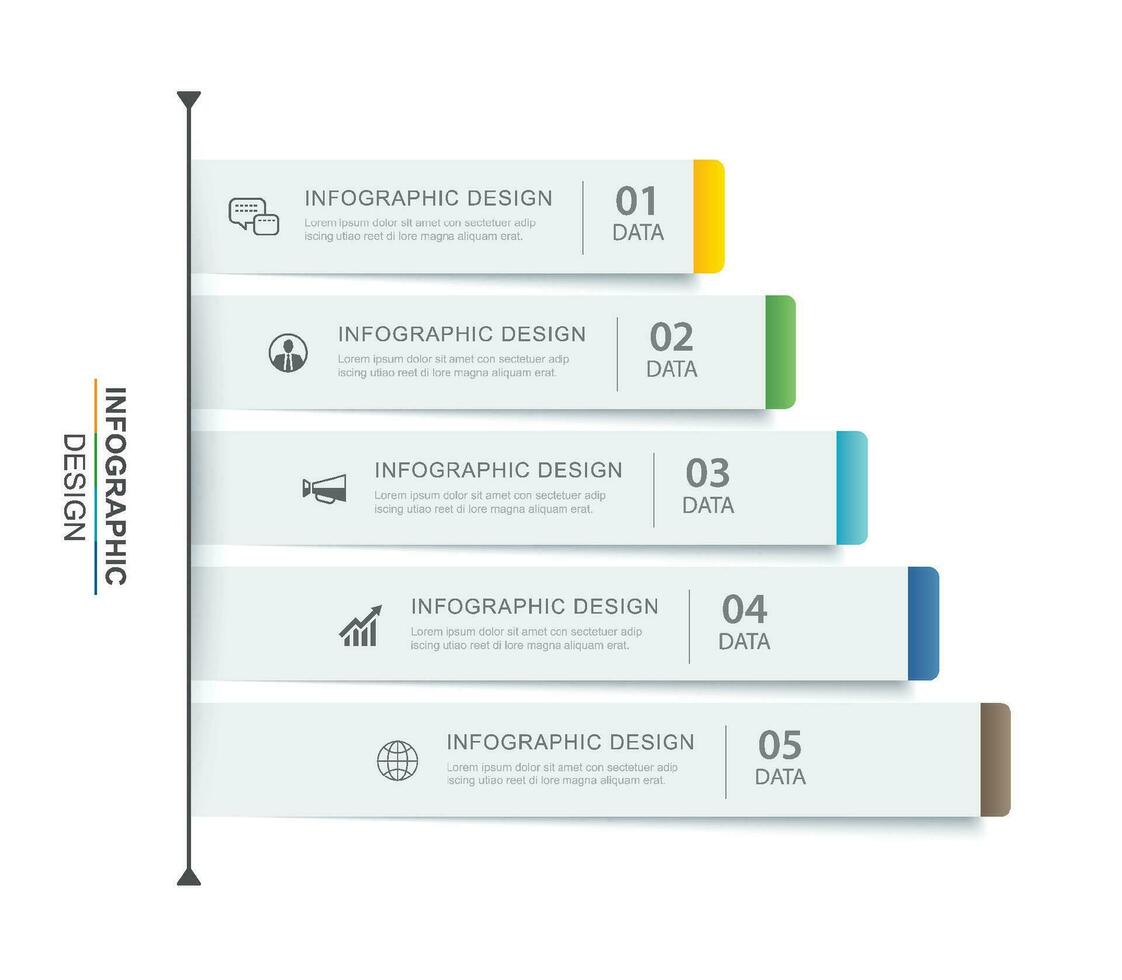 INFOGRAPHIC
DESIGN

INFOGRAPHIC DESIGN
Lorem ipsum dolor sit amet con sectetuer adip iscing utiao reet di lore magna aliquam erat.
01
DATA

INFOGRAPHIC DESIGN
Lorem ipsum dolor sit amet con sectetuer adip iscing utiao reet di lore magna aliquam erat.
02
DATA

INFOGRAPHIC DESIGN
Lorem ipsum dolor sit amet con sectetuer adip iscing utiao reet di lore magna aliquam erat.
03
DATA

INFOGRAPHIC DESIGN
Lorem ipsum dolor sit amet con sectetuer adip iscing utiao reet di lore magna aliquam erat.
04
DATA

INFOGRAPHIC DESIGN
Lorem ipsum dolor sit amet con sectetuer adip iscing utiao reet di lore magna aliquam erat.
05
DATA