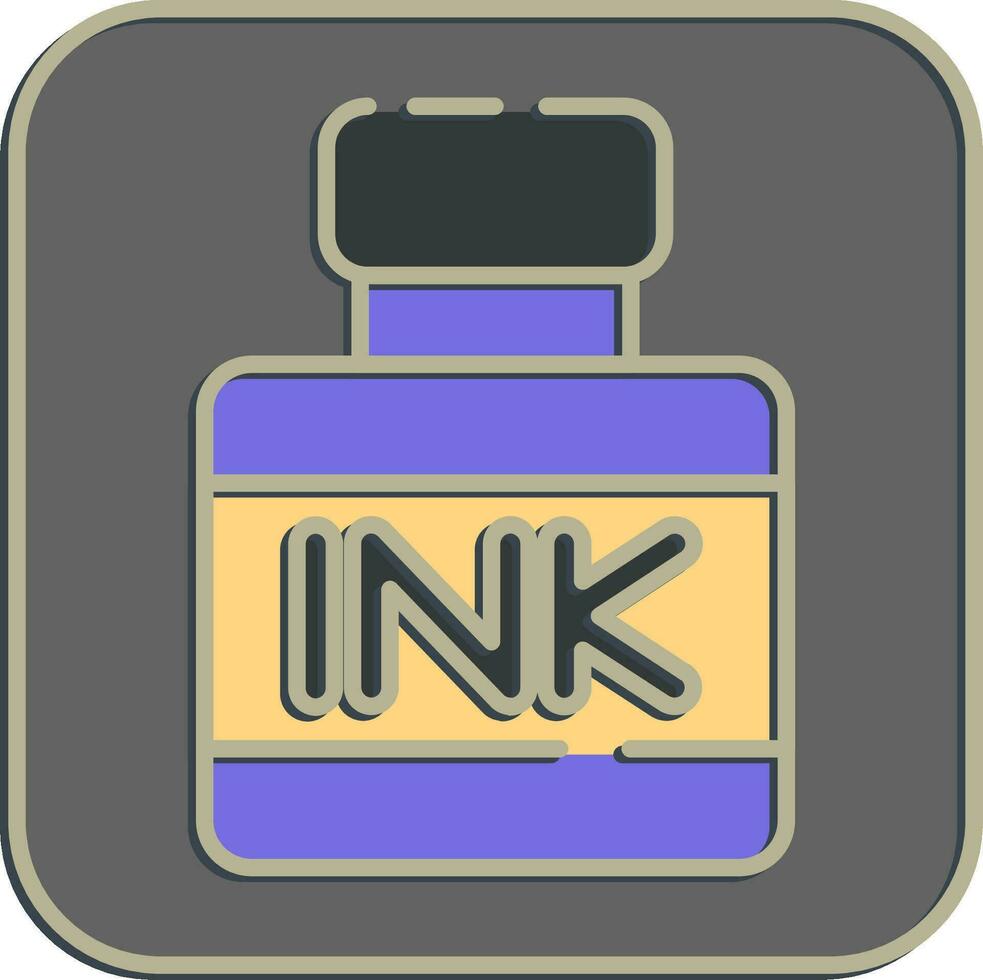 INK