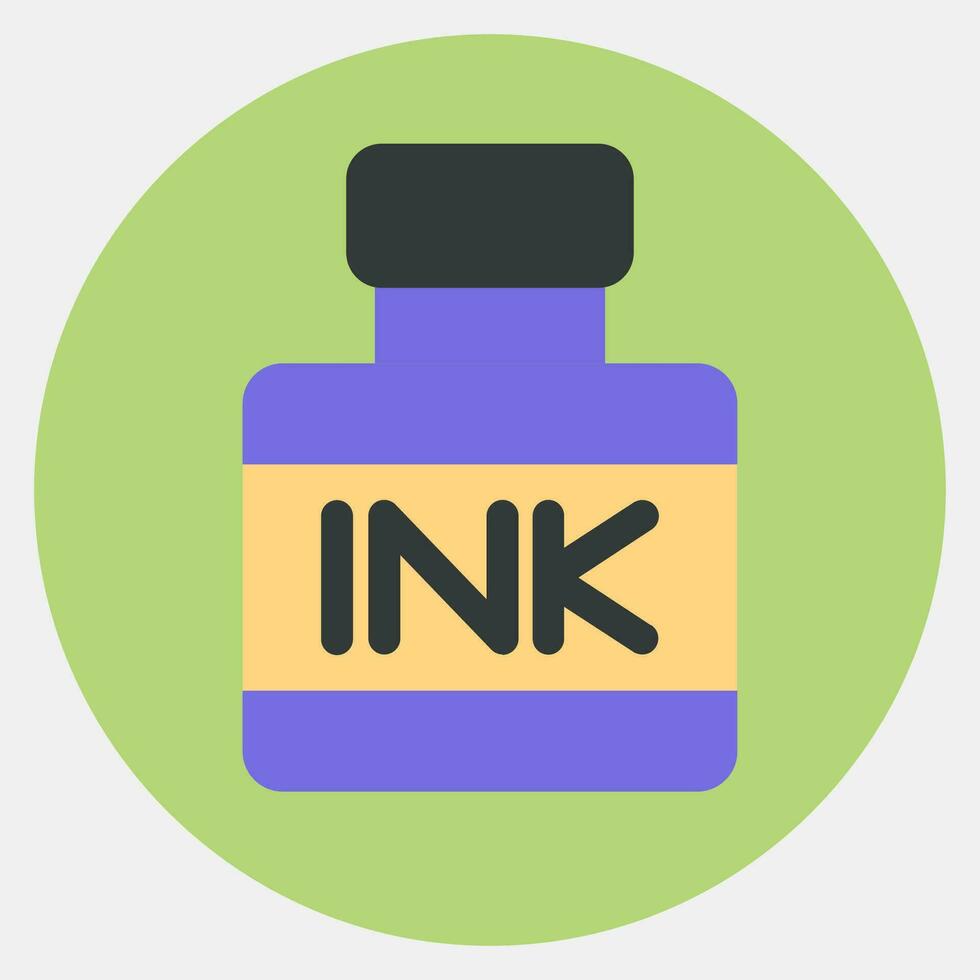 INK