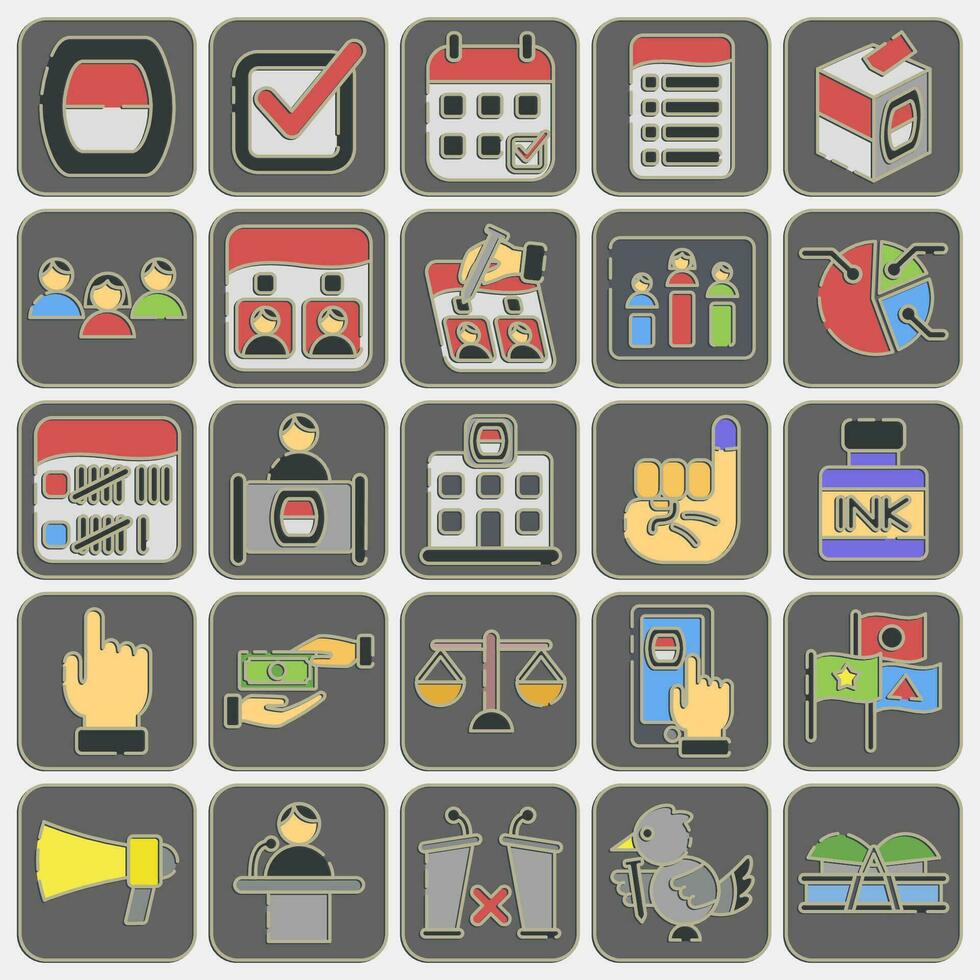 INK