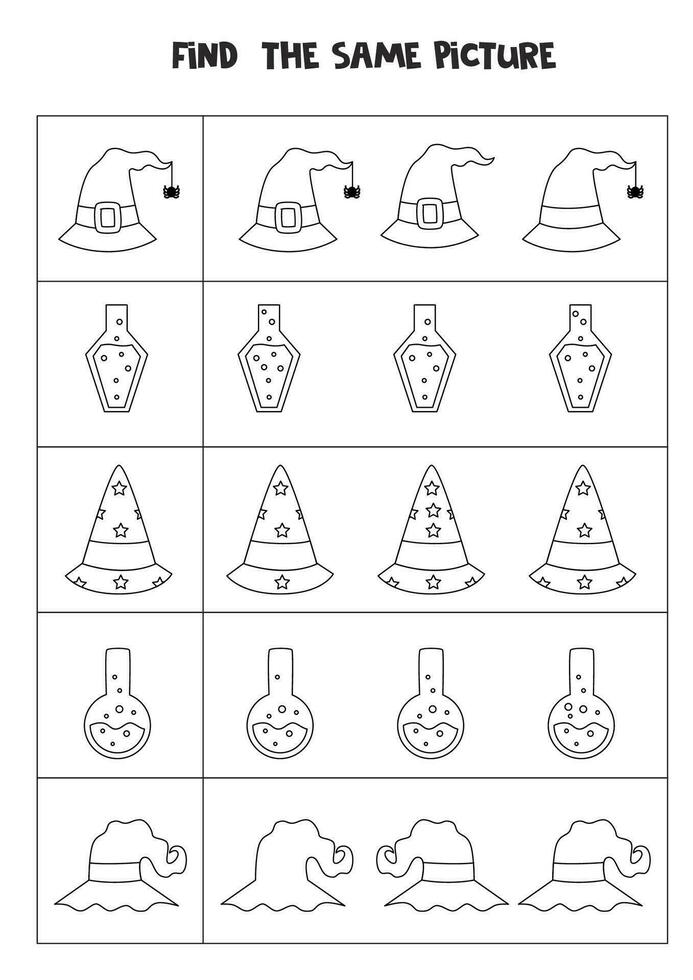 FIND THE SAME PICTURE