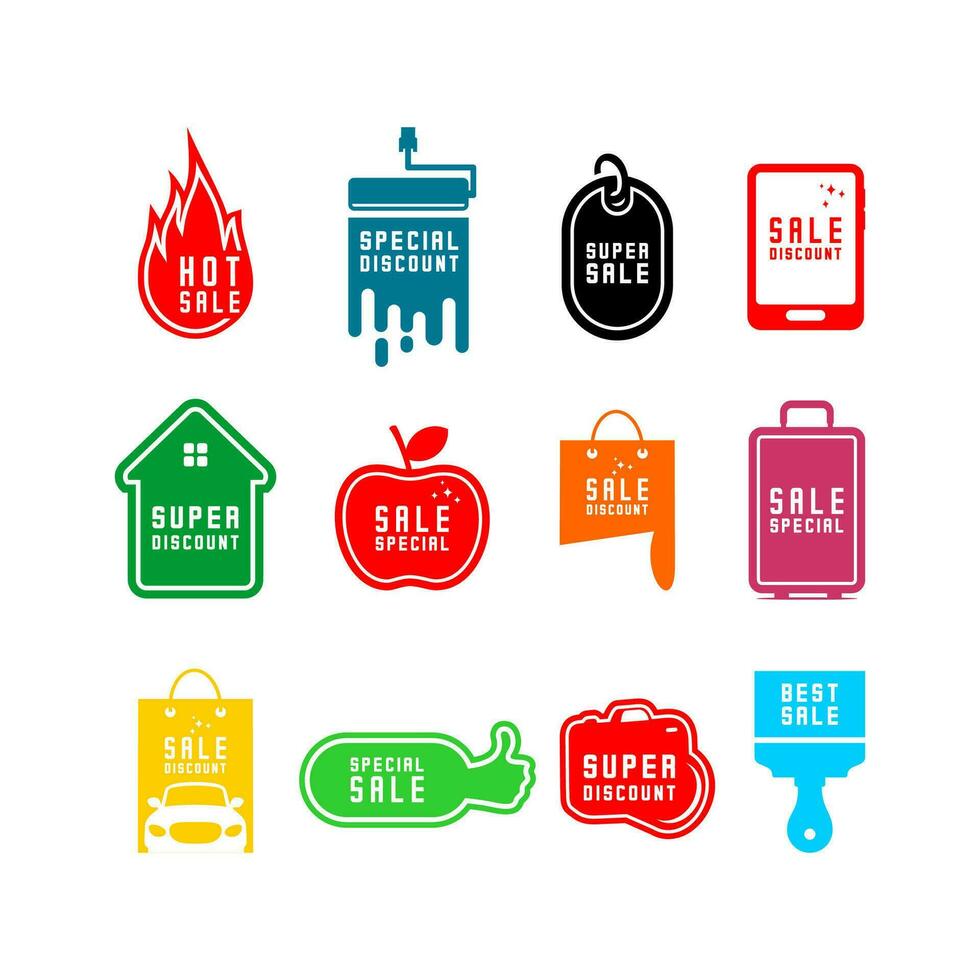 HOT SALE

SPECIAL DISCOUNT

SUPER SALE

SALE DISCOUNT

SUPER DISCOUNT

SALE SPECIAL

SALE DISCOUNT

SALE SPECIAL

SALE DISCOUNT

SPECIAL SALE

SUPER DISCOUNT

BEST SALE