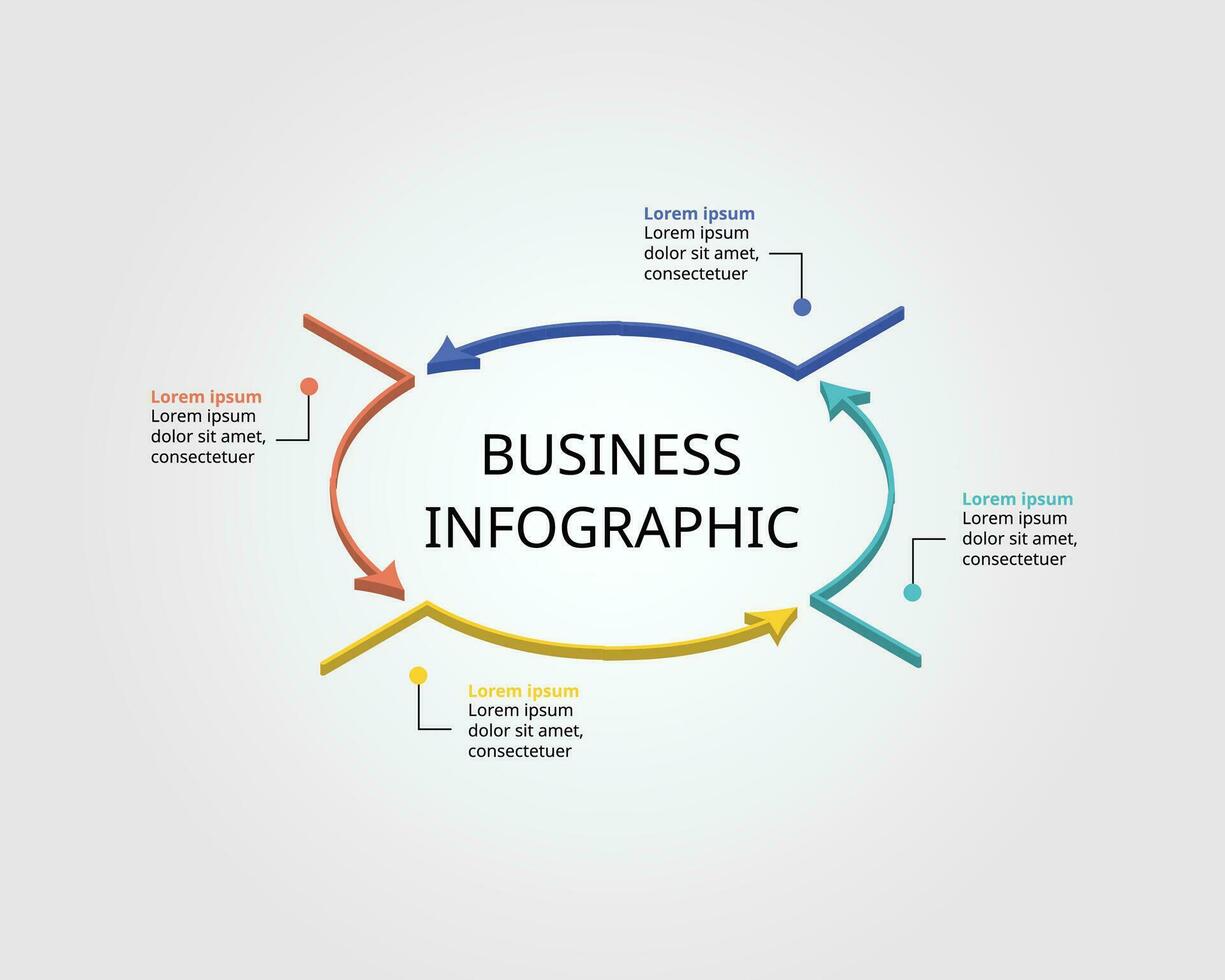 Lorem ipsum
Lorem ipsum dolor sit amet, consectetuer

Lorem ipsum
Lorem ipsum dolor sit amet, consectetuer

BUSINESS INFOGRAPHIC

Lorem ipsum
Lorem ipsum dolor sit amet, consectetuer

Lorem ipsum
Lorem ipsum dolor sit amet, consectetuer