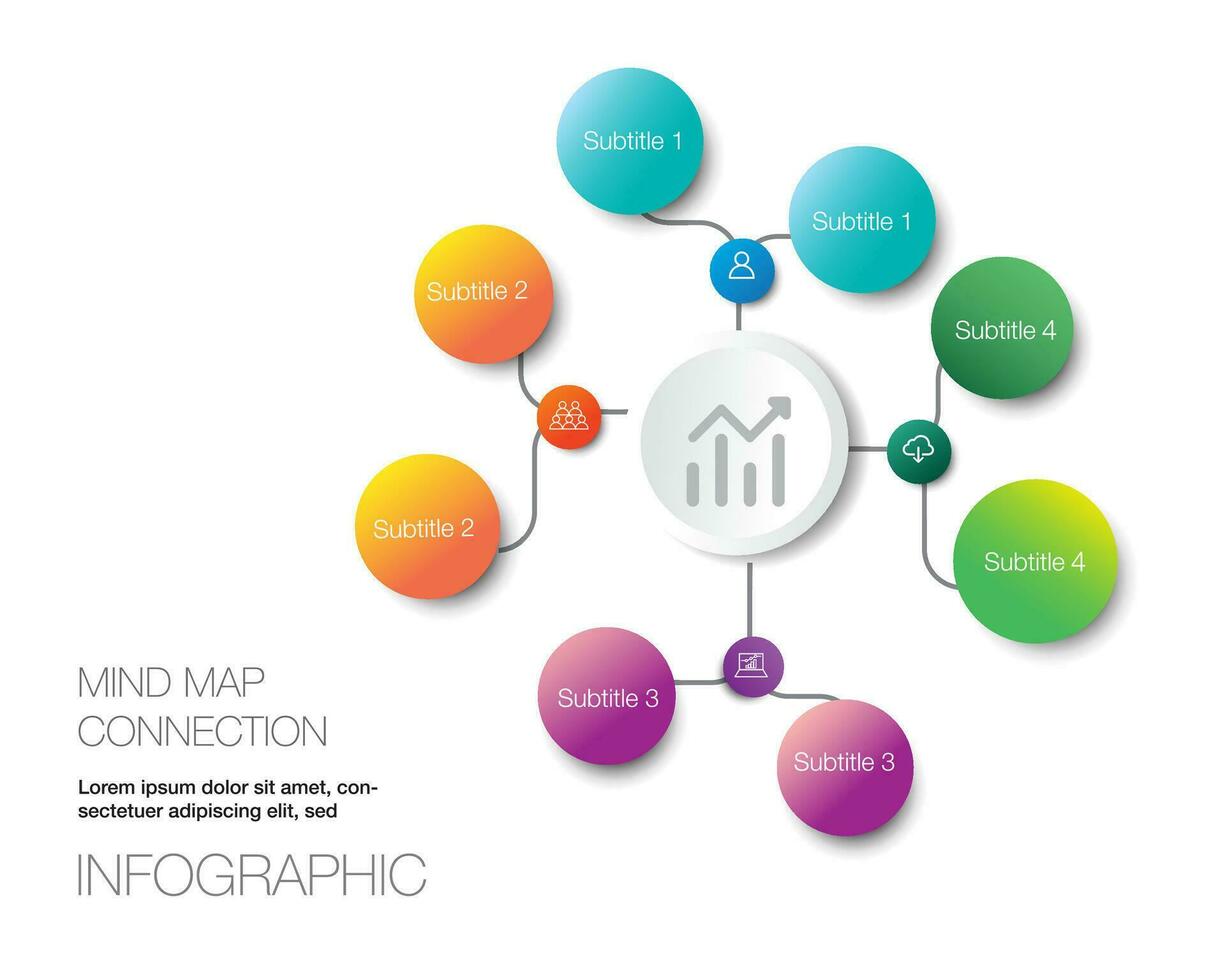 Subtitle 1

Subtitle 1

Subtitle 2

Subtitle 4

Subtitle 2

Subtitle 4

Subtitle 3

Subtitle 3

MIND MAP CONNECTION

Lorem ipsum dolor sit amet, consectetuer adipiscing elit, sed

INFOGRAPHIC