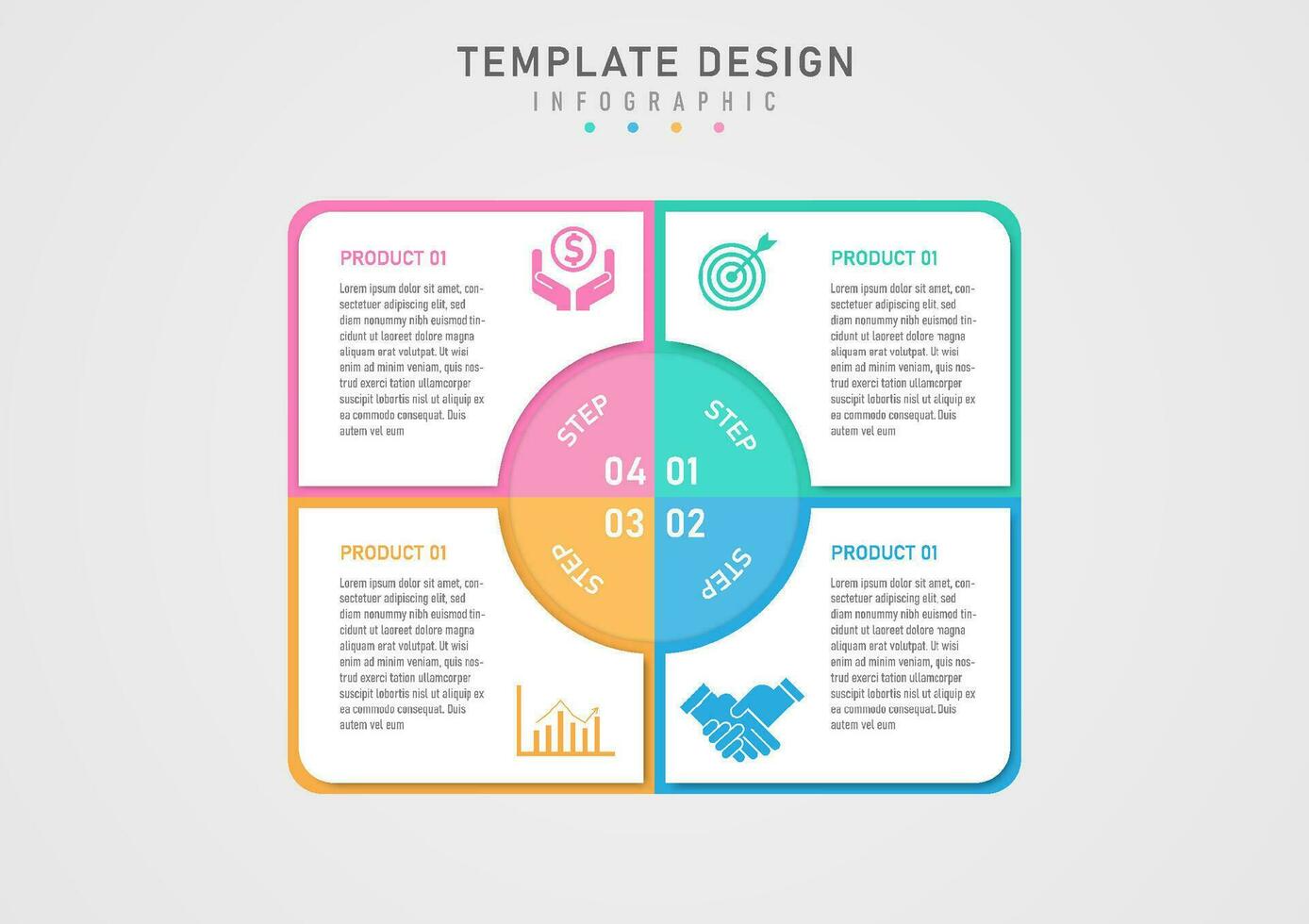 TEMPLATE DESIGN
INFOGRAPHIC

PRODUCT 01
Lorem ipsum dolor sit amet, consectetuer adipiscing elit, sed diam nonummy nibh euismod tincidunt ut laoreet dolore magna aliquam erat volutpat. Ut wisi enim ad minim veniam, quis nostrud exerci tation ullamcorper suscipit lobortis nisl ut aliquip ex ea commodo consequat. Duis autem vel eum

PRODUCT 01
Lorem ipsum dolor sit amet, consectetuer adipiscing elit, sed diam nonummy nibh euismod tincidunt ut laoreet dolore magna aliquam erat volutpat. Ut wisi enim ad minim veniam, quis nostrud exerci tation ullamcorper suscipit lobortis nisl ut aliquip ex ea commodo consequat. Duis autem vel eum

STEP 04
STEP 01
STEP 03
STEP 02

PRODUCT 01
Lorem ipsum dolor sit amet, consectetuer adipiscing elit, sed diam nonummy nibh euismod tincidunt ut laoreet dolore magna aliquam erat volutpat. Ut wisi enim ad minim veniam, quis nostrud exerci tation ullamcorper suscipit lobortis nisl ut aliquip ex ea commodo consequat. Duis autem vel eum

PRODUCT 01
Lorem ipsum dolor sit amet, consectetuer adipiscing elit, sed diam nonummy nibh euismod tincidunt ut laoreet dolore magna aliquam erat volutpat. Ut wisi enim ad minim veniam, quis nostrud exerci tation ullamcorper suscipit lobortis nisl ut aliquip ex ea commodo consequat. Duis autem vel eum