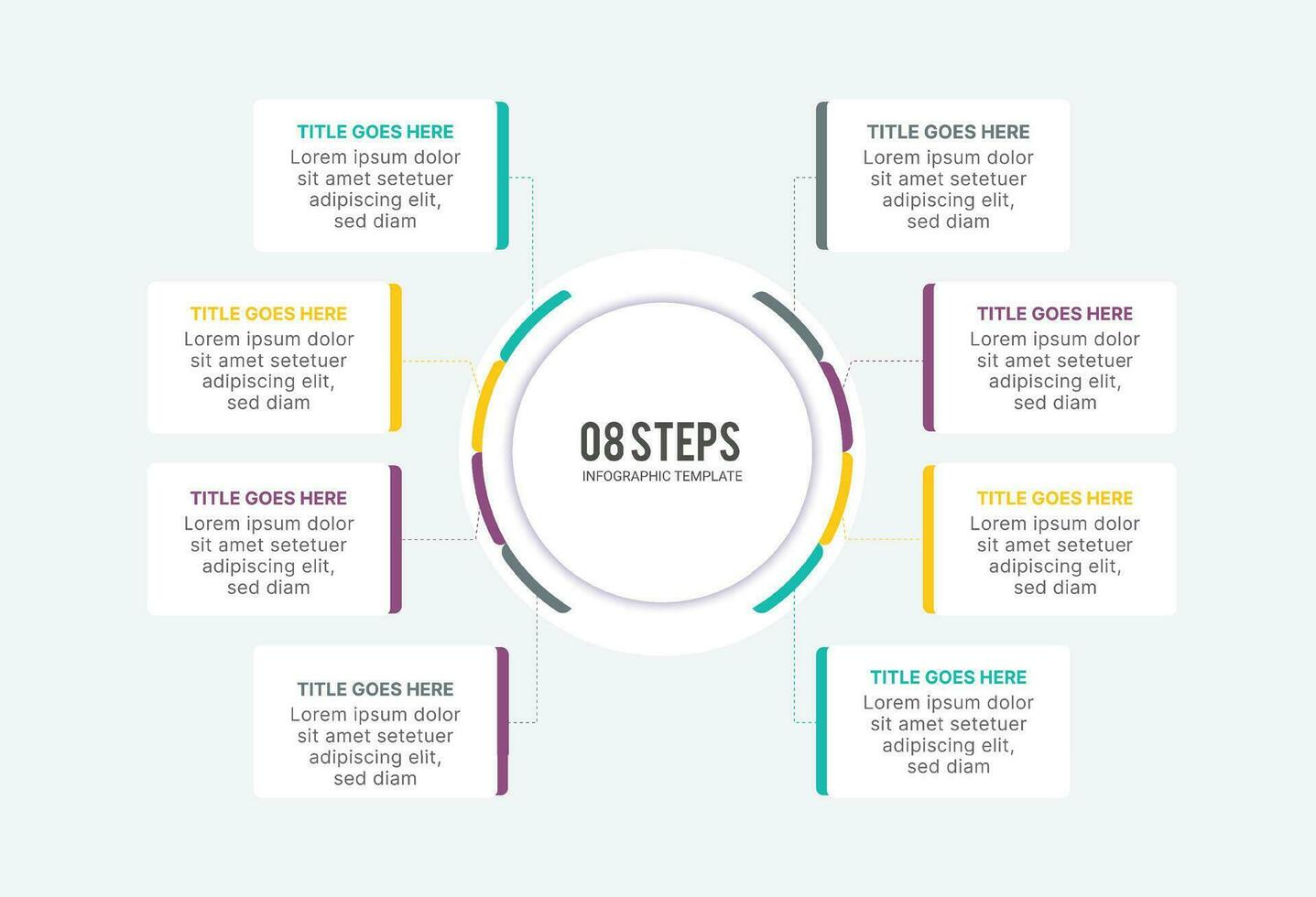 TITLE GOES HERE
Lorem ipsum dolor sit amet setetuer adipiscing elit, sed diam

TITLE GOES HERE
Lorem ipsum dolor sit amet setetuer adipiscing elit, sed diam

TITLE GOES HERE
Lorem ipsum dolor sit amet setetuer adipiscing elit, sed diam

TITLE GOES HERE
Lorem ipsum dolor sit amet setetuer adipiscing elit, sed diam

08 STEPS
INFOGRAPHIC TEMPLATE

TITLE GOES HERE
Lorem ipsum dolor sit amet setetuer adipiscing elit, sed diam

TITLE GOES HERE
Lorem ipsum dolor sit amet setetuer adipiscing elit, sed diam

TITLE GOES HERE
Lorem ipsum dolor sit amet setetuer adipiscing elit, sed diam

TITLE GOES HERE
Lorem ipsum dolor sit amet setetuer adipiscing elit, sed diam