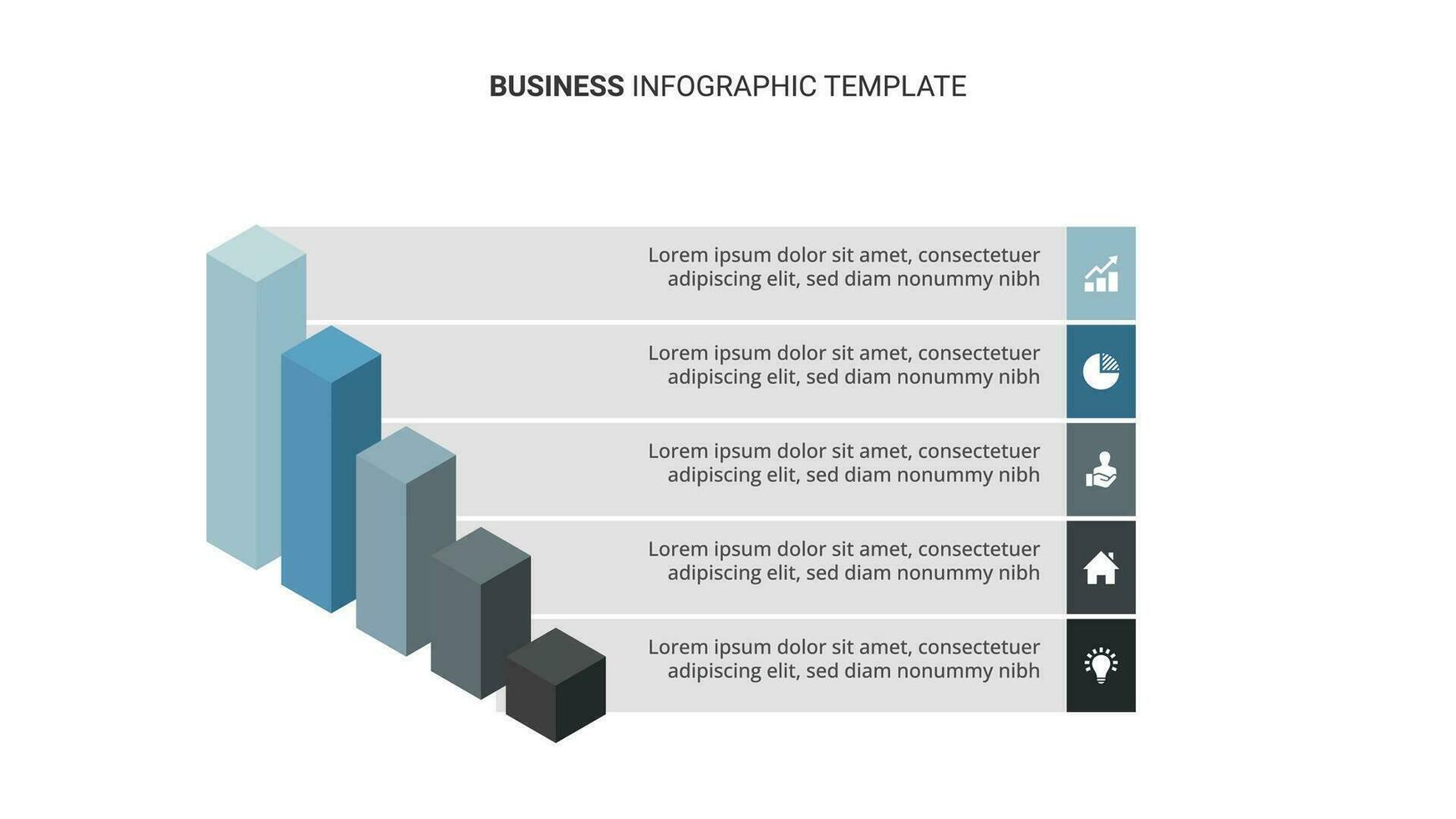 BUSINESS INFOGRAPHIC TEMPLATE

Lorem ipsum dolor sit amet, consectetuer adipiscing elit, sed diam nonummy nibh

Lorem ipsum dolor sit amet, consectetuer adipiscing elit, sed diam nonummy nibh

Lorem ipsum dolor sit amet, consectetuer adipiscing elit, sed diam nonummy nibh

Lorem ipsum dolor sit amet, consectetuer adipiscing elit, sed diam nonummy nibh

Lorem ipsum dolor sit amet, consectetuer adipiscing elit, sed diam nonummy nibh