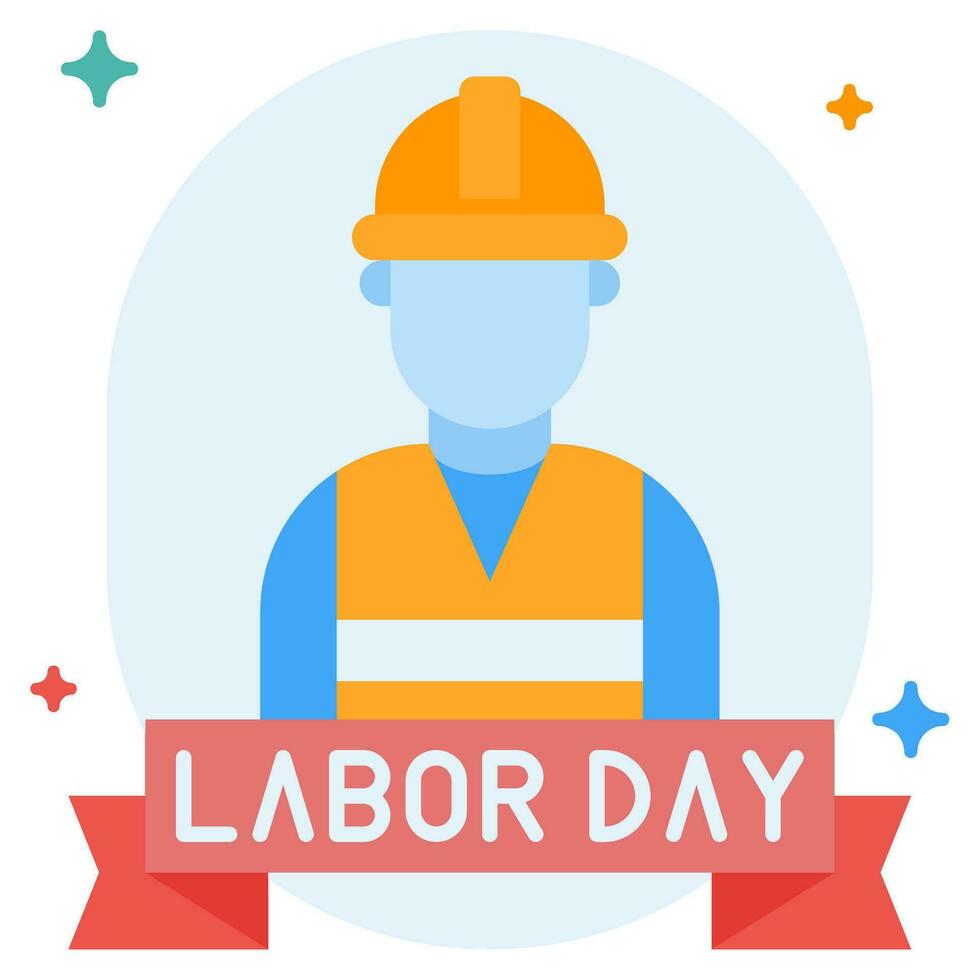 LABOR DAY