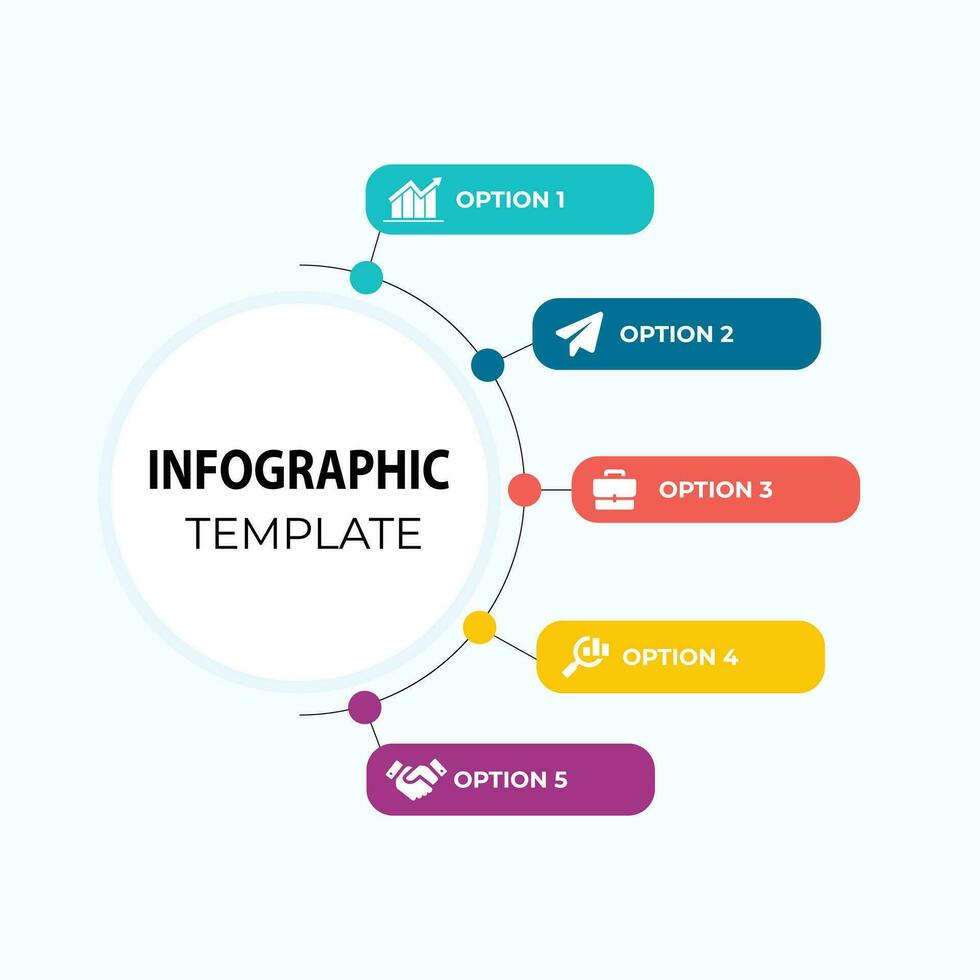 INFOGRAPHIC
TEMPLATE

OPTION 1

OPTION 2

OPTION 3

OPTION 4

OPTION 5