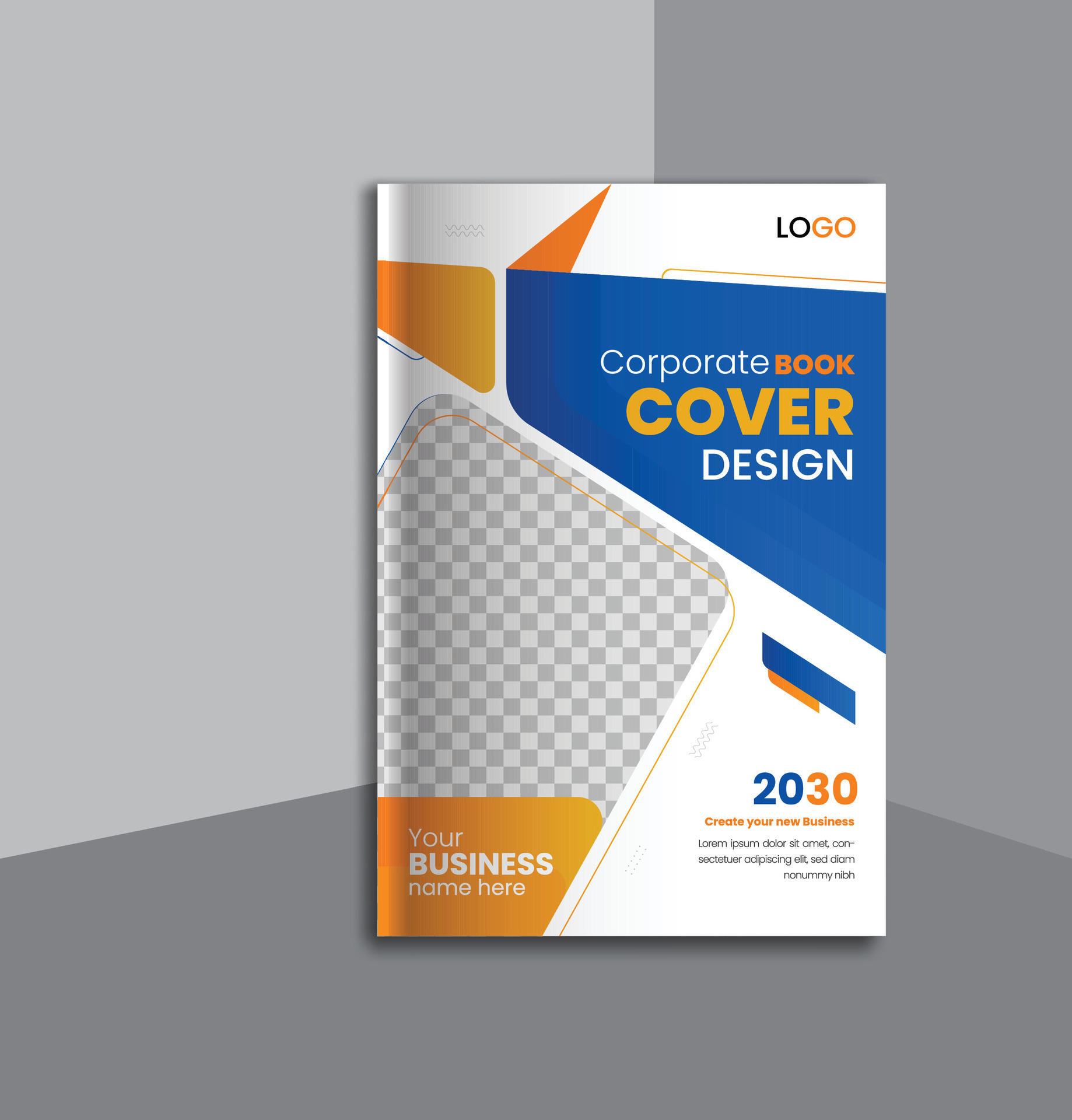 LOGO

Corporate BOOK
COVER
DESIGN

2030
Create your new Business
Lorem ipsum dolor sit amet, consectetuer adipiscing elit, sed diam nonummy nibh

Your
BUSINESS
name here