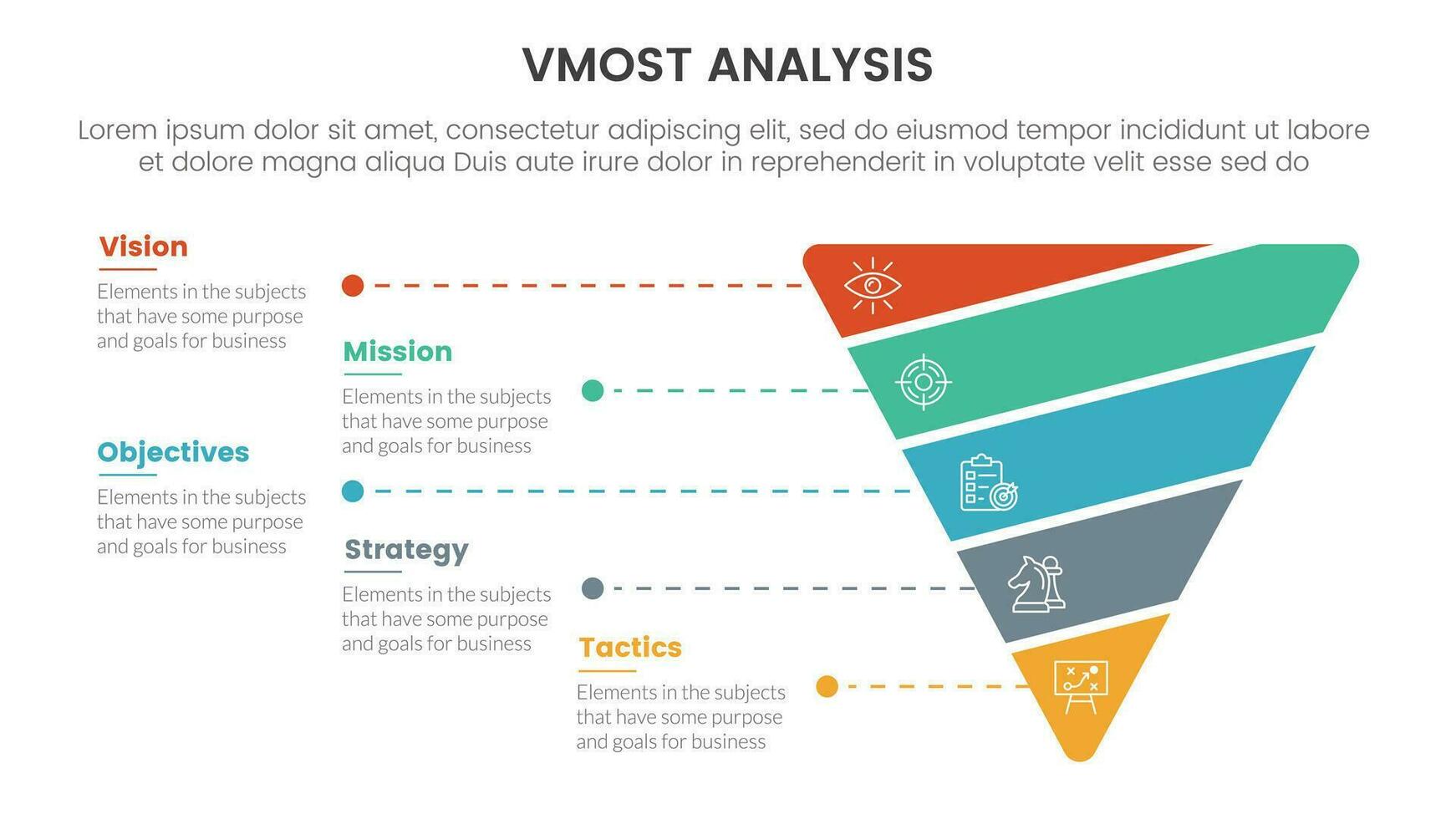 VMOST ANALYSIS

Lorem ipsum dolor sit amet, consectetur adipiscing elit, sed do eiusmod tempor incididunt ut labore et dolore magna aliqua Duis aute irure dolor in reprehenderit in voluptate velit esse sed do

Vision

Elements in the subjects that have some purpose and goals for business

Mission

Elements in the subjects that have some purpose and goals for business

Objectives

Elements in the subjects that have some purpose and goals for business

Strategy

Elements in the subjects that have some purpose and goals for business

Tactics

Elements in the subjects that have some purpose and goals for business