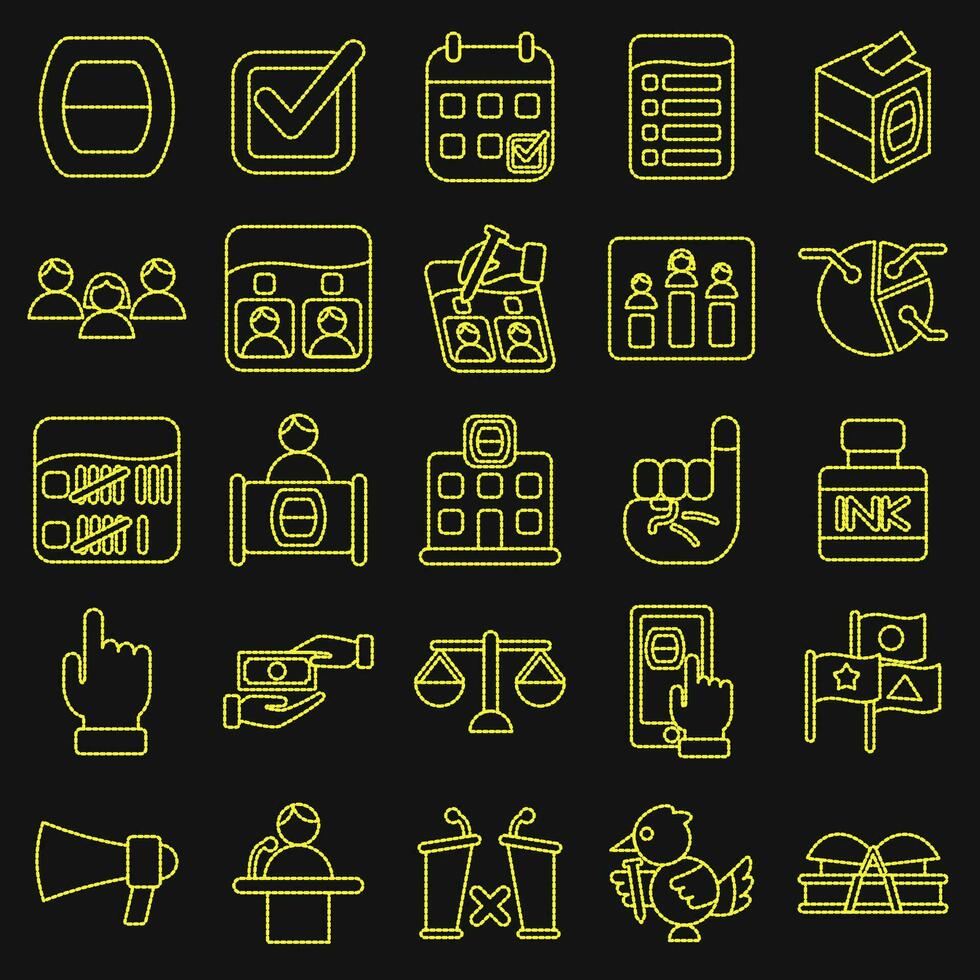 INK