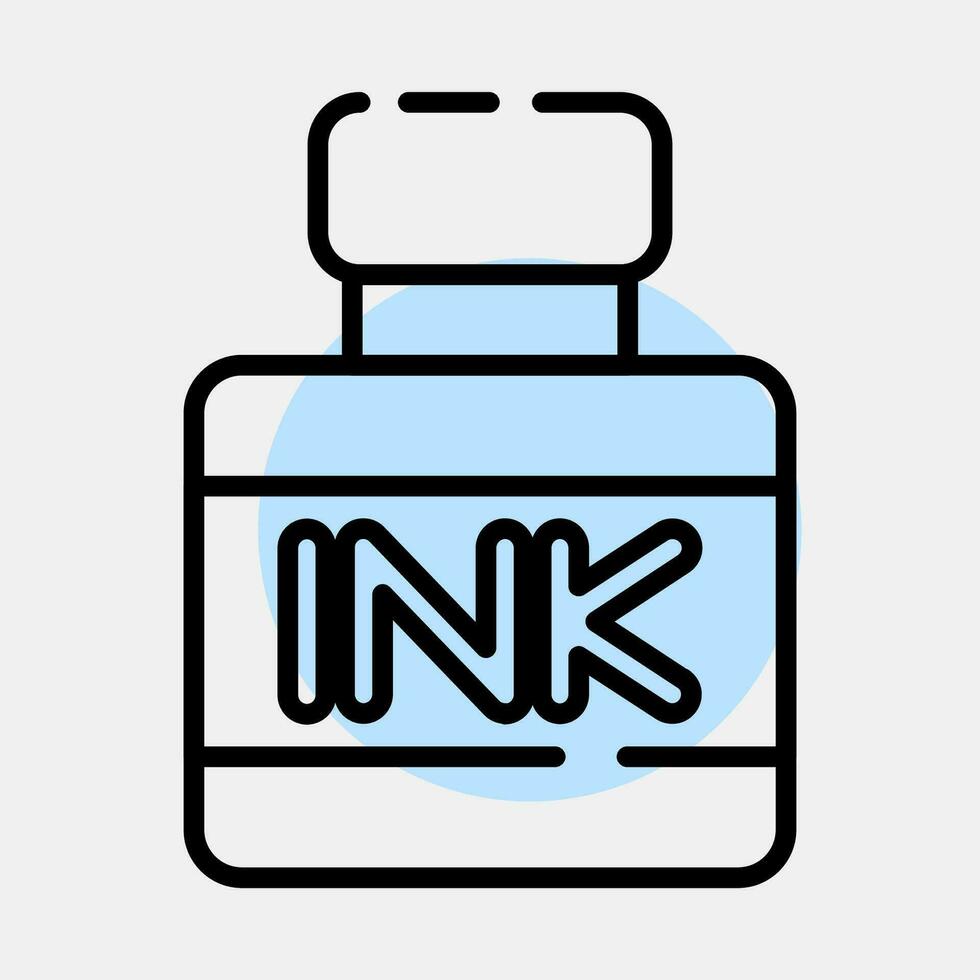 INK