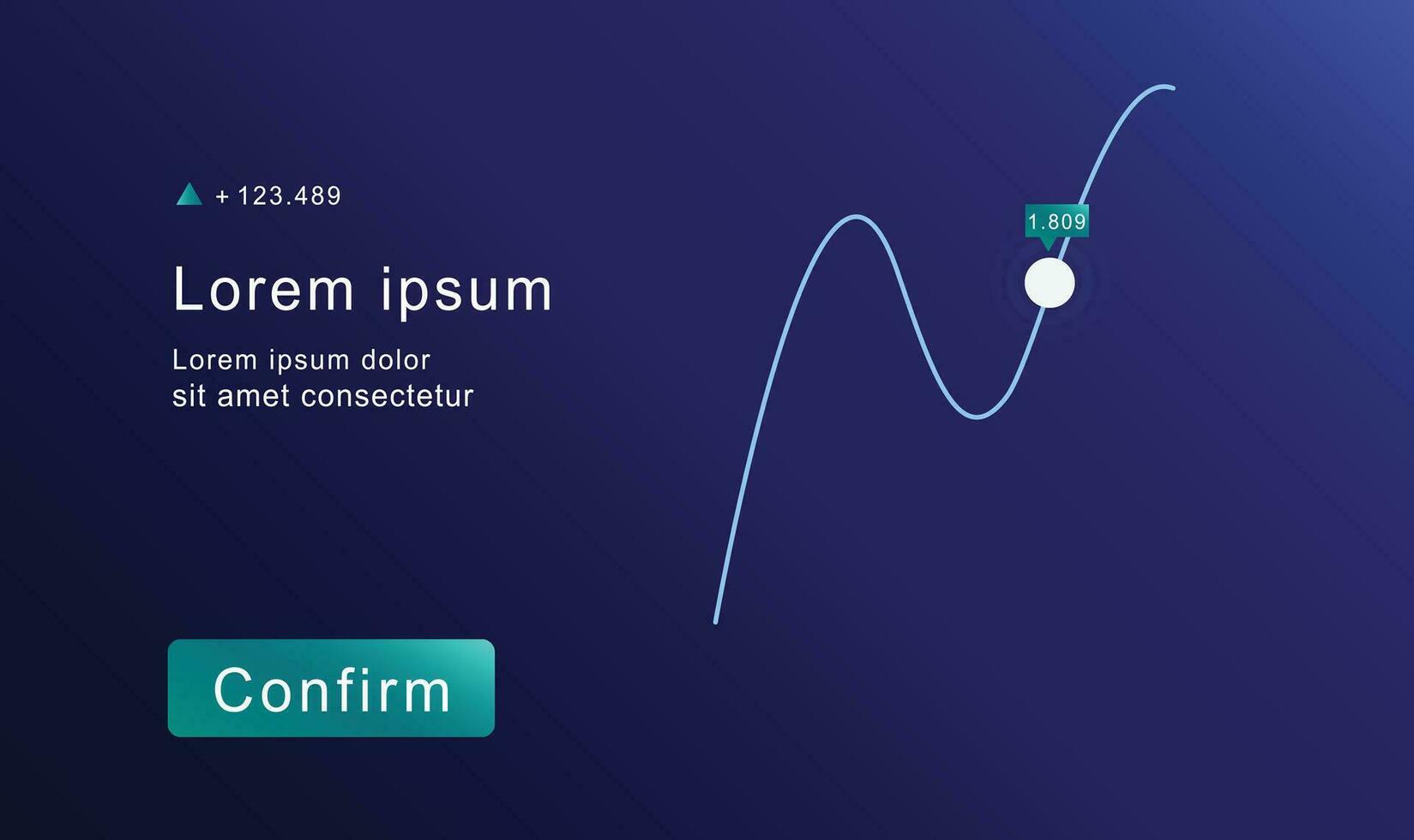 + 123.489

Lorem ipsum

Lorem ipsum dolor sit amet consectetur

Confirm

1.809