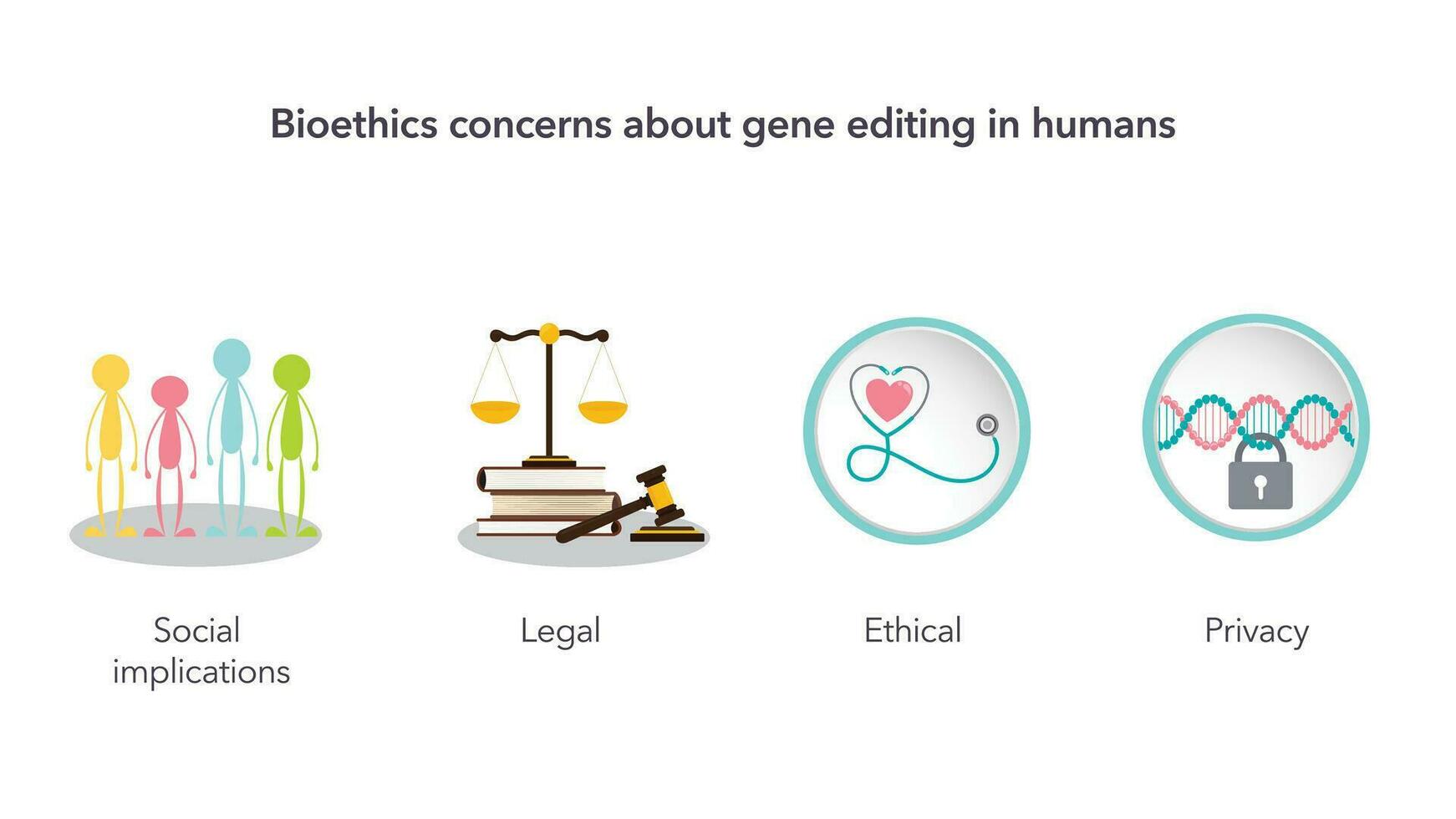 Bioethics concerns about gene editing in humans

Social implications

Legal

Ethical

Privacy