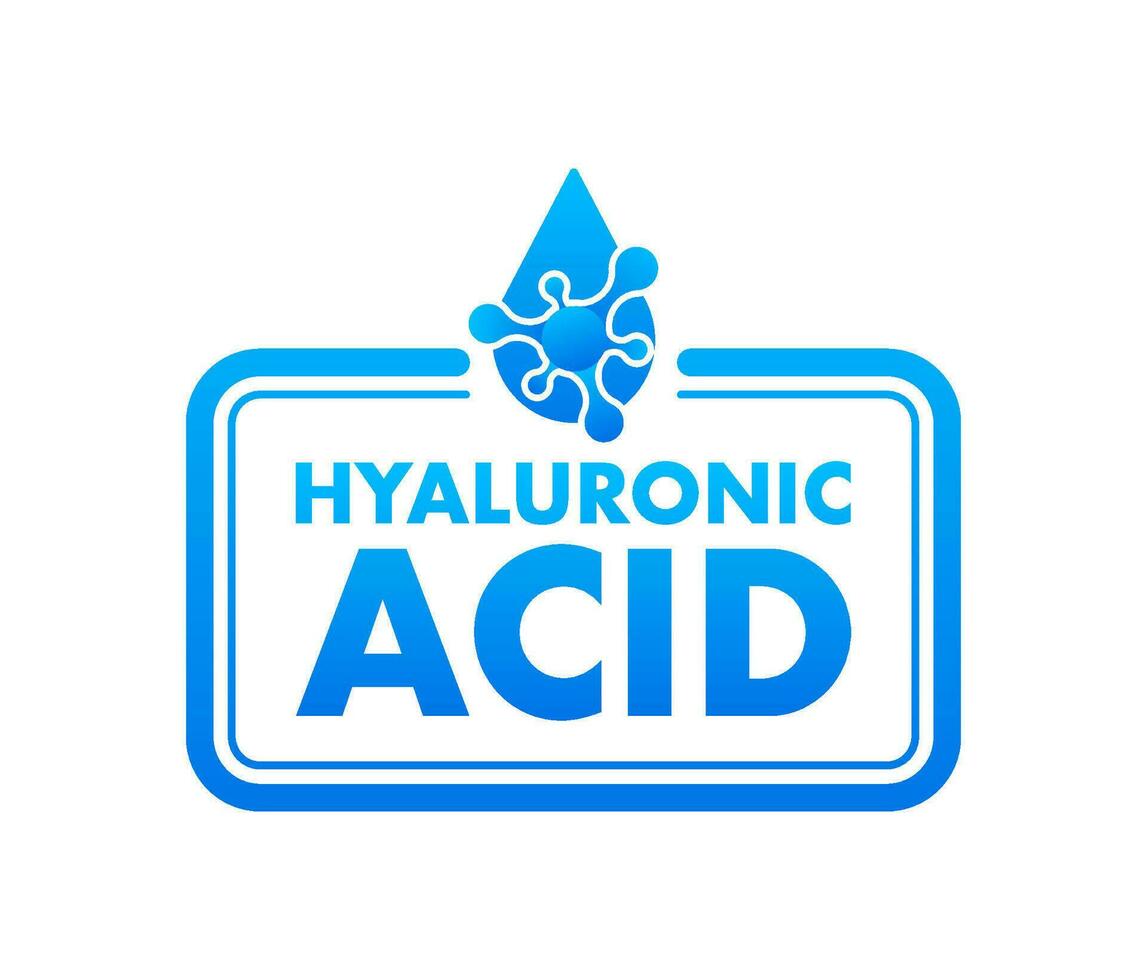 HYALURONIC
ACID