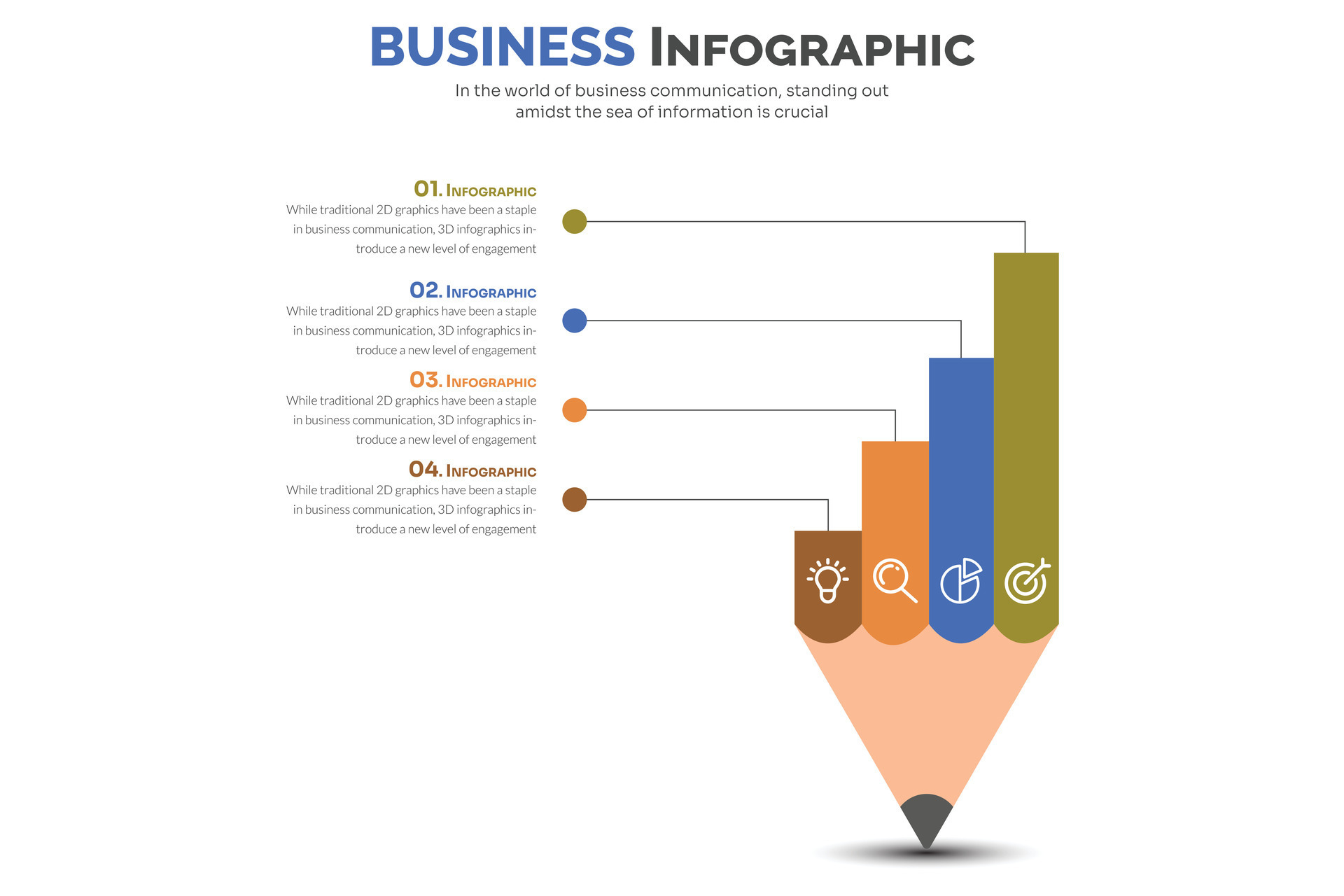 BUSINESS INFOGRAPHIC

In the world of business communication, standing out amidst the sea of information is crucial

01. INFOGRAPHIC
While traditional 2D graphics have been a staple in business communication, 3D infographics introduce a new level of engagement

02. INFOGRAPHIC
While traditional 2D graphics have been a staple in business communication, 3D infographics introduce a new level of engagement

03. INFOGRAPHIC
While traditional 2D graphics have been a staple in business communication, 3D infographics introduce a new level of engagement

04. INFOGRAPHIC
While traditional 2D graphics have been a staple in business communication, 3D infographics introduce a new level of engagement