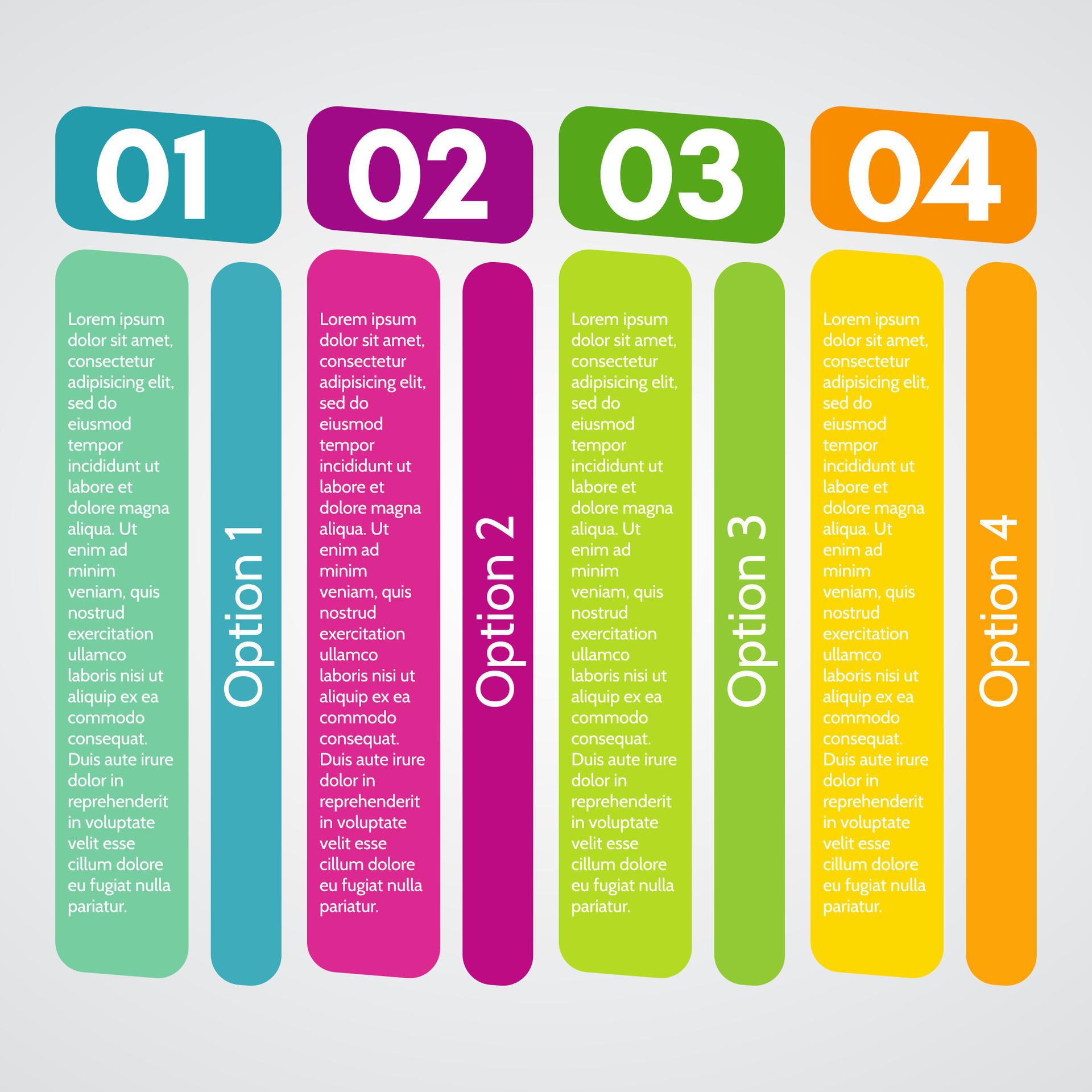 01

Lorem ipsum dolor sit amet, consectetur adipisicing elit, sed do eiusmod tempor incididunt ut labore et dolore magna aliqua. Ut enim ad minim veniam, quis nostrud exercitation ullamco laboris nisi ut aliquip ex ea commodo consequat. Duis aute irure dolor in reprehenderit in voluptate velit esse cillum dolore eu fugiat nulla pariatur.

Option 1

02

Lorem ipsum dolor sit amet, consectetur adipisicing elit, sed do eiusmod tempor incididunt ut labore et dolore magna aliqua. Ut enim ad minim veniam, quis nostrud exercitation ullamco laboris nisi ut aliquip ex ea commodo consequat. Duis aute irure dolor in reprehenderit in voluptate velit esse cillum dolore eu fugiat nulla pariatur.

Option 2

03

Lorem ipsum dolor sit amet, consectetur adipisicing elit, sed do eiusmod tempor incididunt ut labore et dolore magna aliqua. Ut enim ad minim veniam, quis nostrud exercitation ullamco laboris nisi ut aliquip ex ea commodo consequat. Duis aute irure dolor in reprehenderit in voluptate velit esse cillum dolore eu fugiat nulla pariatur.

Option 3

04

Lorem ipsum dolor sit amet, consectetur adipisicing elit, sed do eiusmod tempor incididunt ut labore et dolore magna aliqua. Ut enim ad minim veniam, quis nostrud exercitation ullamco laboris nisi ut aliquip ex ea commodo consequat. Duis aute irure dolor in reprehenderit in voluptate velit esse cillum dolore eu fugiat nulla pariatur.

Option 4