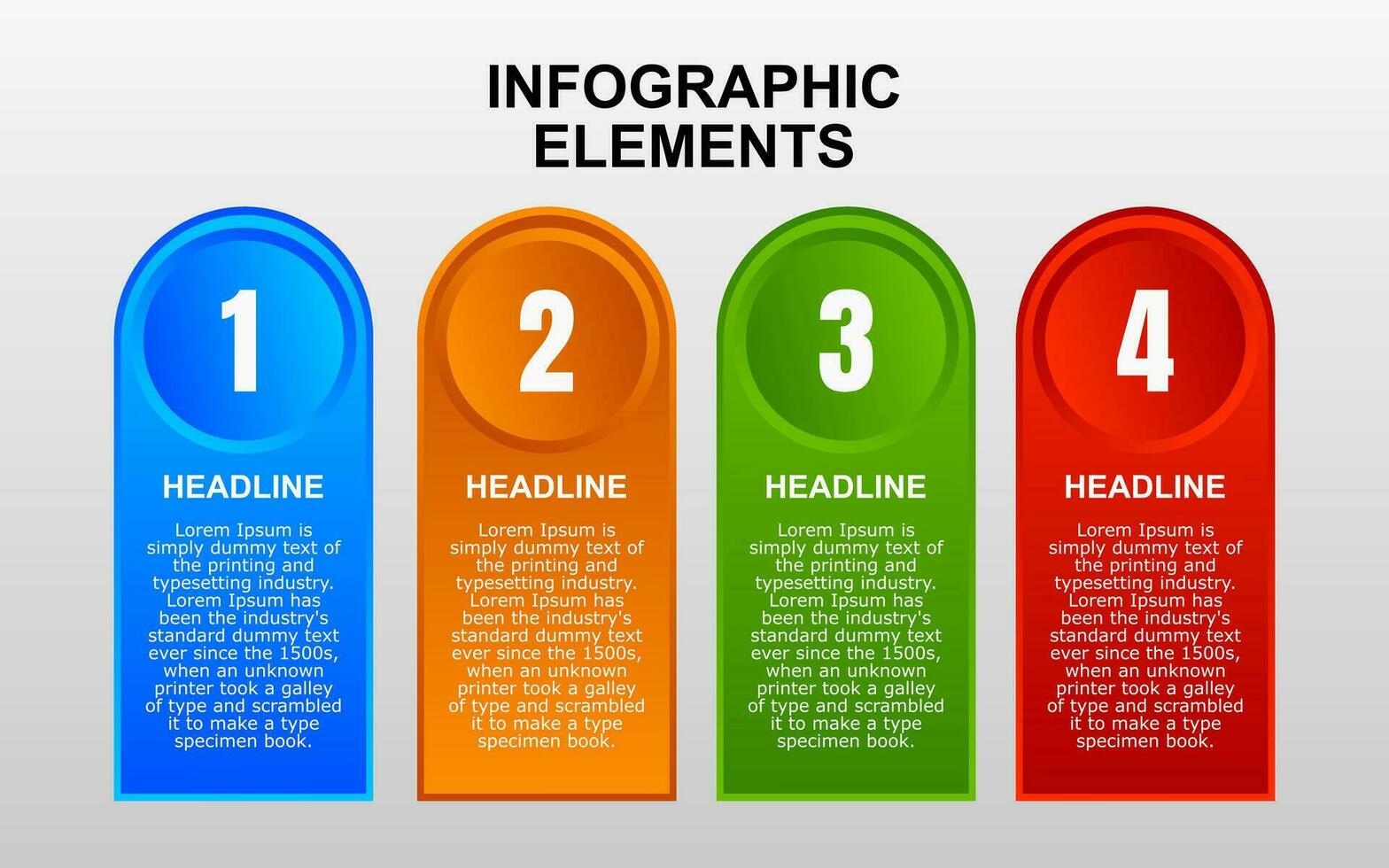 INFOGRAPHIC ELEMENTS

1

HEADLINE

Lorem Ipsum is simply dummy text of the printing and typesetting industry. Lorem Ipsum has been the industry's standard dummy text ever since the 1500s, when an unknown printer took a galley of type and scrambled it to make a type specimen book.

2

HEADLINE

Lorem Ipsum is simply dummy text of the printing and typesetting industry. Lorem Ipsum has been the industry's standard dummy text ever since the 1500s, when an unknown printer took a galley of type and scrambled it to make a type specimen book.

3

HEADLINE

Lorem Ipsum is simply dummy text of the printing and typesetting industry. Lorem Ipsum has been the industry's standard dummy text ever since the 1500s, when an unknown printer took a galley of type and scrambled it to make a type specimen book.

4

HEADLINE

Lorem Ipsum is simply dummy text of the printing and typesetting industry. Lorem Ipsum has been the industry's standard dummy text ever since the 1500s, when an unknown printer took a galley of type and scrambled it to make a type specimen book.