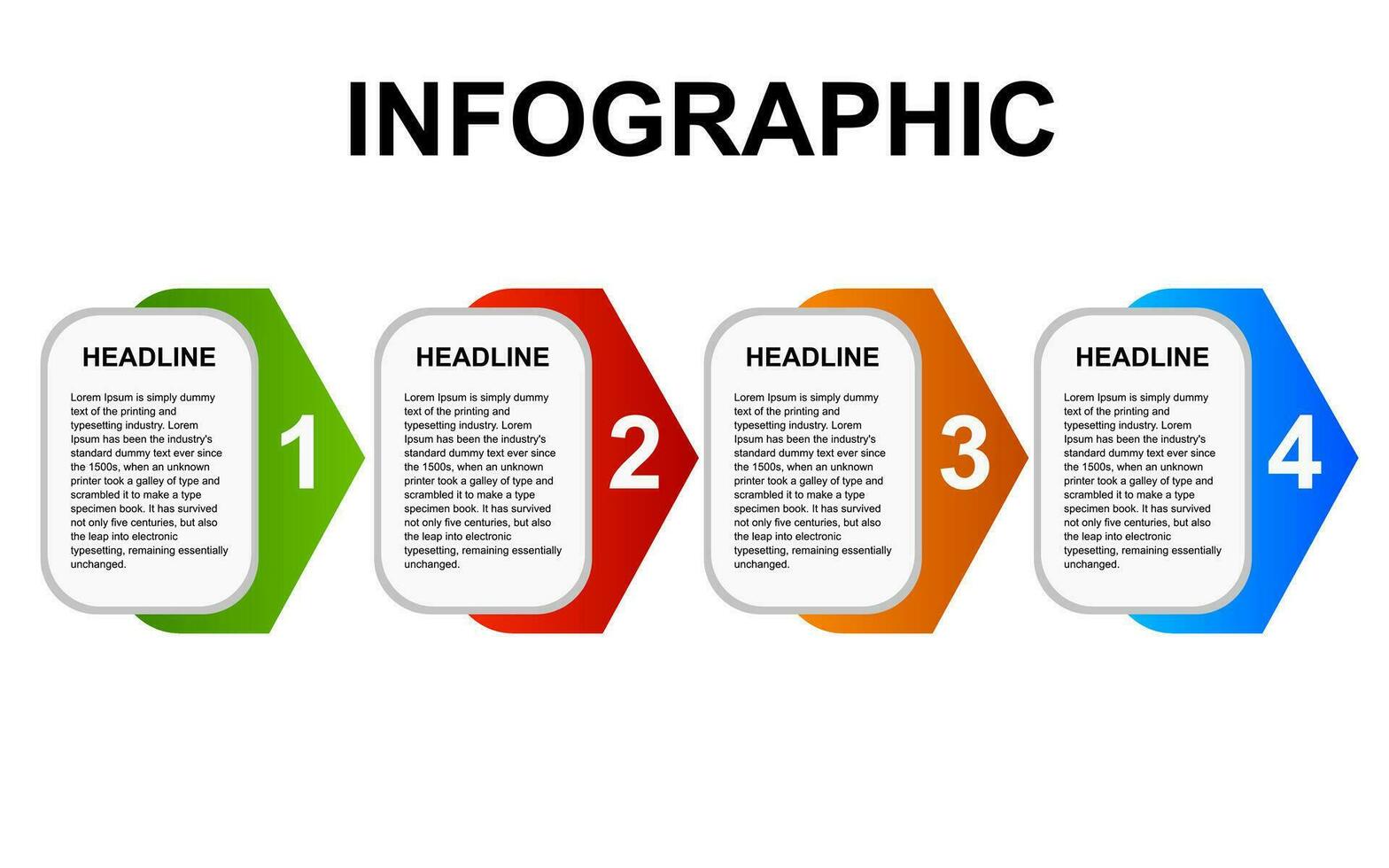 INFOGRAPHIC

HEADLINE

Lorem Ipsum is simply dummy text of the printing and typesetting industry. Lorem Ipsum has been the industry's standard dummy text ever since the 1500s, when an unknown printer took a galley of type and scrambled it to make a type specimen book. It has survived not only five centuries, but also the leap into electronic typesetting, remaining essentially unchanged.

1

HEADLINE

Lorem Ipsum is simply dummy text of the printing and typesetting industry. Lorem Ipsum has been the industry's standard dummy text ever since the 1500s, when an unknown printer took a galley of type and scrambled it to make a type specimen book. It has survived not only five centuries, but also the leap into electronic typesetting, remaining essentially unchanged.

2

HEADLINE

Lorem Ipsum is simply dummy text of the printing and typesetting industry. Lorem Ipsum has been the industry's standard dummy text ever since the 1500s, when an unknown printer took a galley of type and scrambled it to make a type specimen book. It has survived not only five centuries, but also the leap into electronic typesetting, remaining essentially unchanged.

3

HEADLINE

Lorem Ipsum is simply dummy text of the printing and typesetting industry. Lorem Ipsum has been the industry's standard dummy text ever since the 1500s, when an unknown printer took a galley of type and scrambled it to make a type specimen book. It has survived not only five centuries, but also the leap into electronic typesetting, remaining essentially unchanged.

4