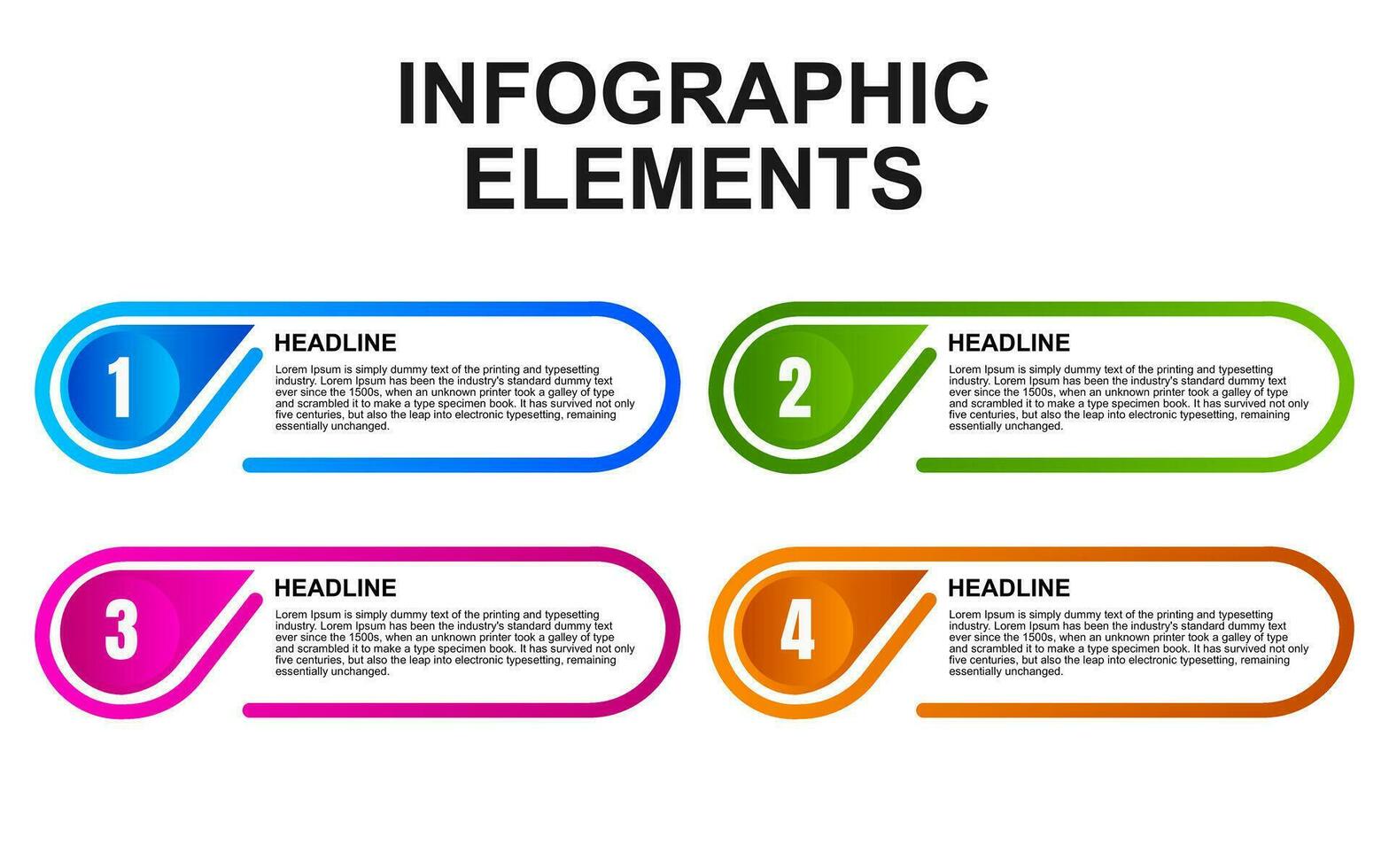 INFOGRAPHIC ELEMENTS

1

HEADLINE

Lorem Ipsum is simply dummy text of the printing and typesetting industry. Lorem Ipsum has been the industry's standard dummy text ever since the 1500s, when an unknown printer took a galley of type and scrambled it to make a type specimen book. It has survived not only five centuries, but also the leap into electronic typesetting, remaining essentially unchanged.

2

HEADLINE

Lorem Ipsum is simply dummy text of the printing and typesetting industry. Lorem Ipsum has been the industry's standard dummy text ever since the 1500s, when an unknown printer took a galley of type and scrambled it to make a type specimen book. It has survived not only five centuries, but also the leap into electronic typesetting, remaining essentially unchanged.

3

HEADLINE

Lorem Ipsum is simply dummy text of the printing and typesetting industry. Lorem Ipsum has been the industry's standard dummy text ever since the 1500s, when an unknown printer took a galley of type and scrambled it to make a type specimen book. It has survived not only five centuries, but also the leap into electronic typesetting, remaining essentially unchanged.

4

HEADLINE

Lorem Ipsum is simply dummy text of the printing and typesetting industry. Lorem Ipsum has been the industry's standard dummy text ever since the 1500s, when an unknown printer took a galley of type and scrambled it to make a type specimen book. It has survived not only five centuries, but also the leap into electronic typesetting, remaining essentially unchanged.