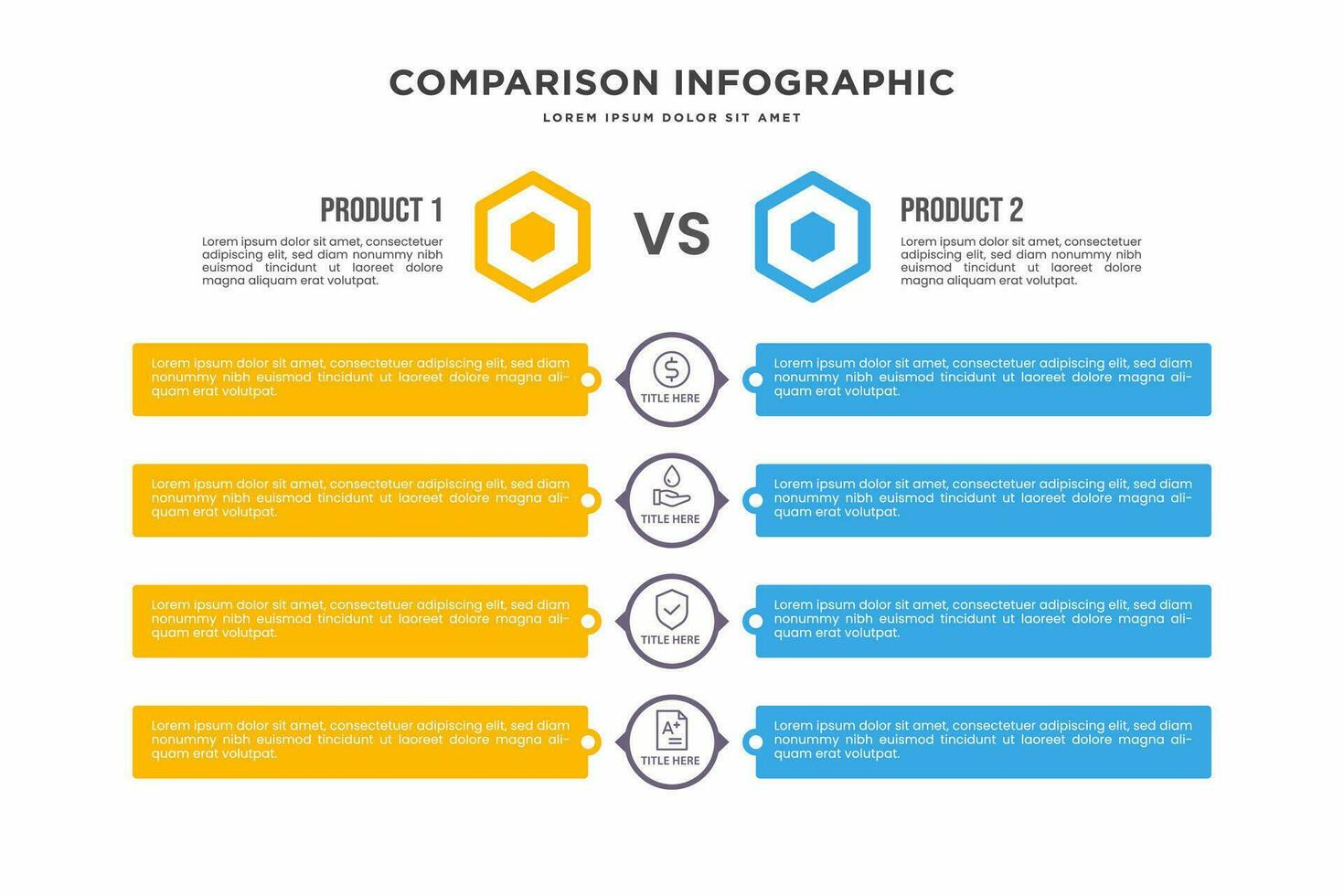 COMPARISON INFOGRAPHIC

LOREM IPSUM DOLOR SIT AMET

PRODUCT 1

Lorem ipsum dolor sit amet, consectetuer adipiscing elit, sed diam nonummy nibh euismod tincidunt ut laoreet dolore magna aliquam erat volutpat.

VS

PRODUCT 2

Lorem ipsum dolor sit amet, consectetuer adipiscing elit, sed diam nonummy nibh euismod tincidunt ut laoreet dolore magna aliquam erat volutpat.

Lorem ipsum dolor sit amet, consectetuer adipiscing elit, sed diam nonummy nibh euismod tincidunt ut laoreet dolore magna aliquam erat volutpat.

TITLE HERE

Lorem ipsum dolor sit amet, consectetuer adipiscing elit, sed diam nonummy nibh euismod tincidunt ut laoreet dolore magna aliquam erat volutpat.

Lorem ipsum dolor sit amet, consectetuer adipiscing elit, sed diam nonummy nibh euismod tincidunt ut laoreet dolore magna aliquam erat volutpat.

TITLE HERE

Lorem ipsum dolor sit amet, consectetuer adipiscing elit, sed diam nonummy nibh euismod tincidunt ut laoreet dolore magna aliquam erat volutpat.

Lorem ipsum dolor sit amet, consectetuer adipiscing elit, sed diam nonummy nibh euismod tincidunt ut laoreet dolore magna aliquam erat volutpat.

TITLE HERE

Lorem ipsum dolor sit amet, consectetuer adipiscing elit, sed diam nonummy nibh euismod tincidunt ut laoreet dolore magna aliquam erat volutpat.

Lorem ipsum dolor sit amet, consectetuer adipiscing elit, sed diam nonummy nibh euismod tincidunt ut laoreet dolore magna aliquam erat volutpat.

A+

TITLE HERE

Lorem ipsum dolor sit amet, consectetuer adipiscing elit, sed diam nonummy nibh euismod tincidunt ut laoreet dolore magna aliquam erat volutpat.