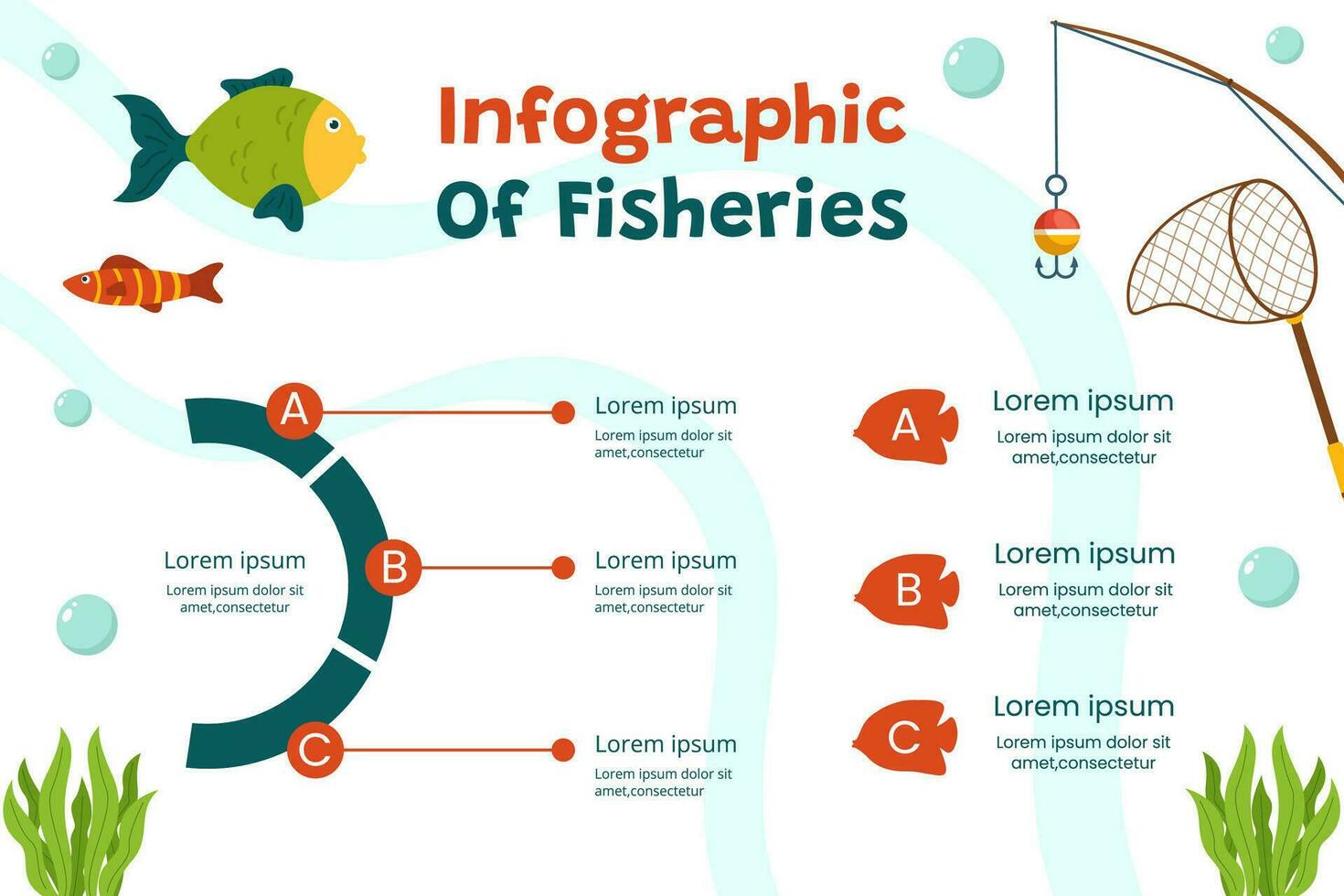 Infographic
Of Fisheries

Lorem ipsum
Lorem ipsum dolor sit amet,consectetur

A
Lorem ipsum
Lorem ipsum dolor sit amet,consectetur

B
Lorem ipsum
Lorem ipsum dolor sit amet,consectetur

C
Lorem ipsum
Lorem ipsum dolor sit amet,consectetur

A
Lorem ipsum
Lorem ipsum dolor sit amet,consectetur

B
Lorem ipsum
Lorem ipsum dolor sit amet,consectetur

C
Lorem ipsum
Lorem ipsum dolor sit amet,consectetur