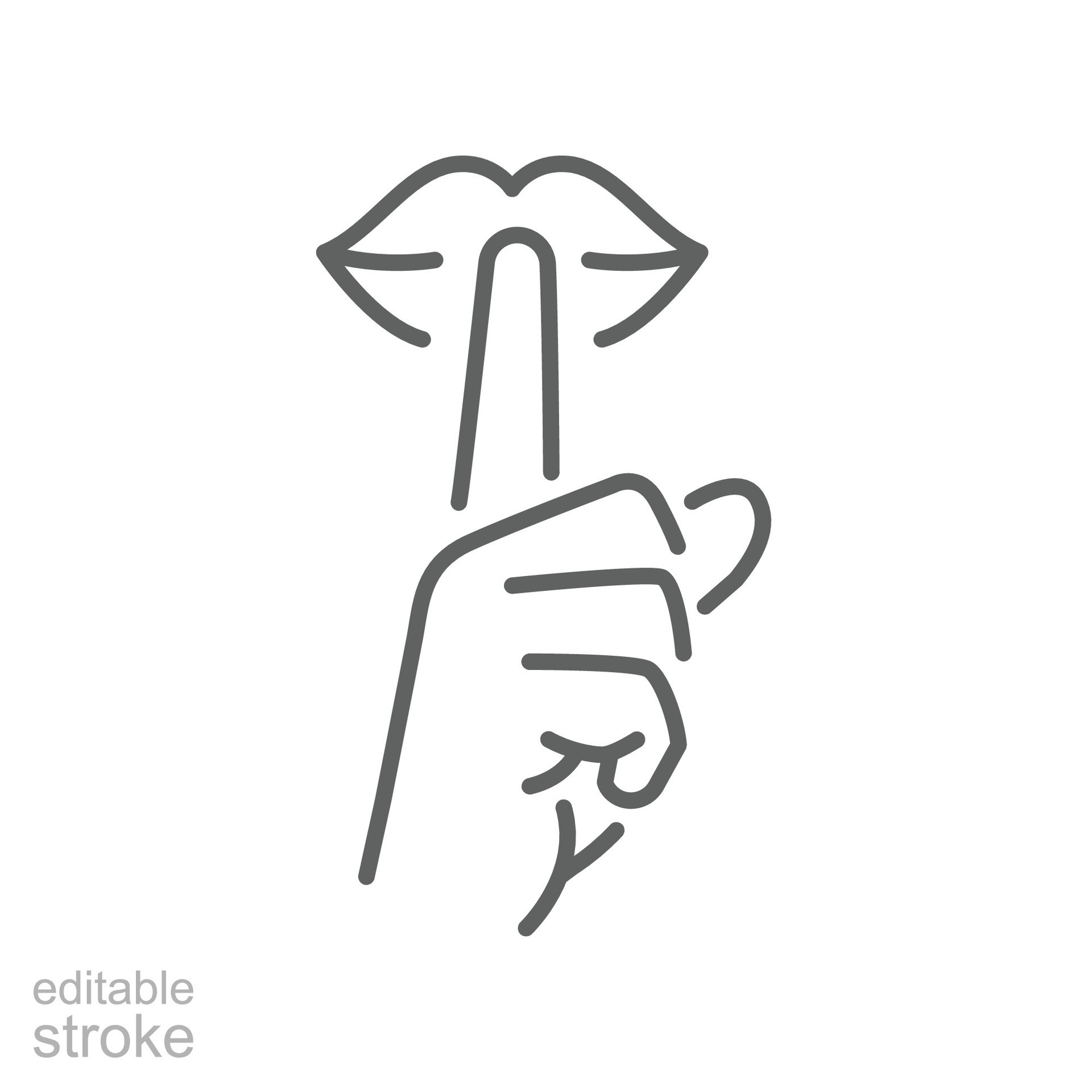 editable
stroke