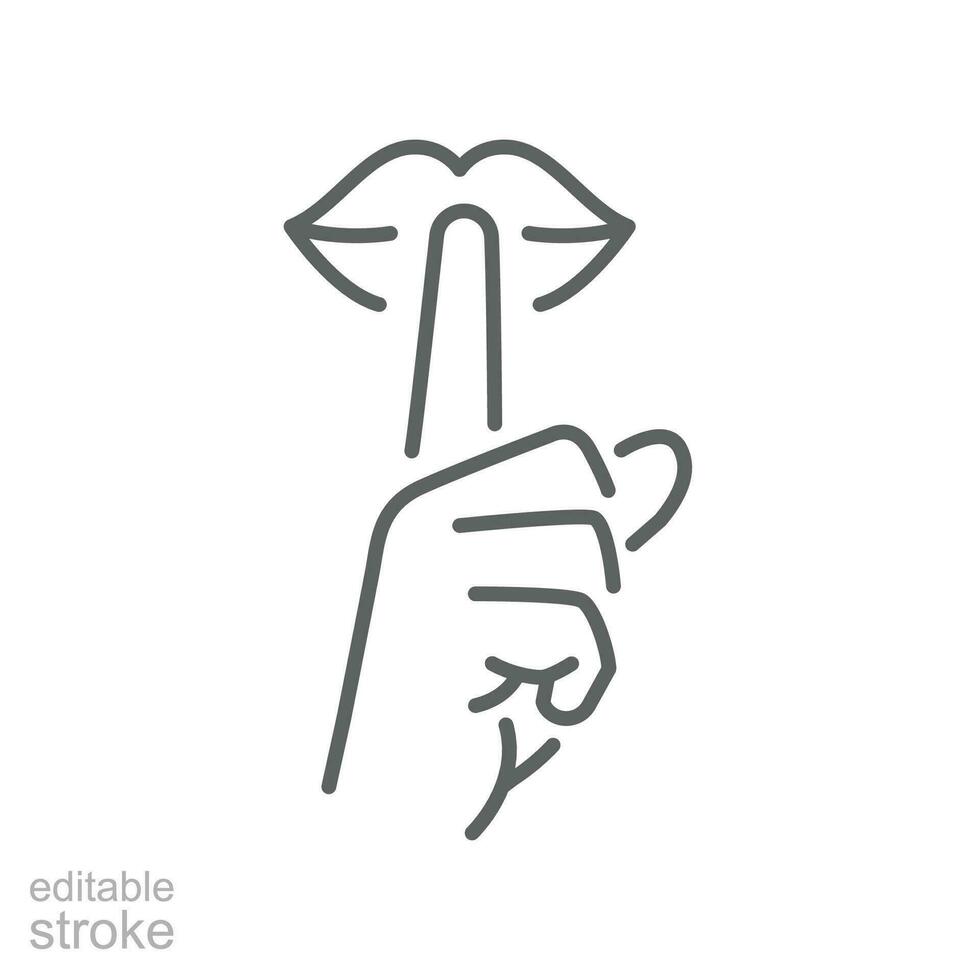 editable
stroke