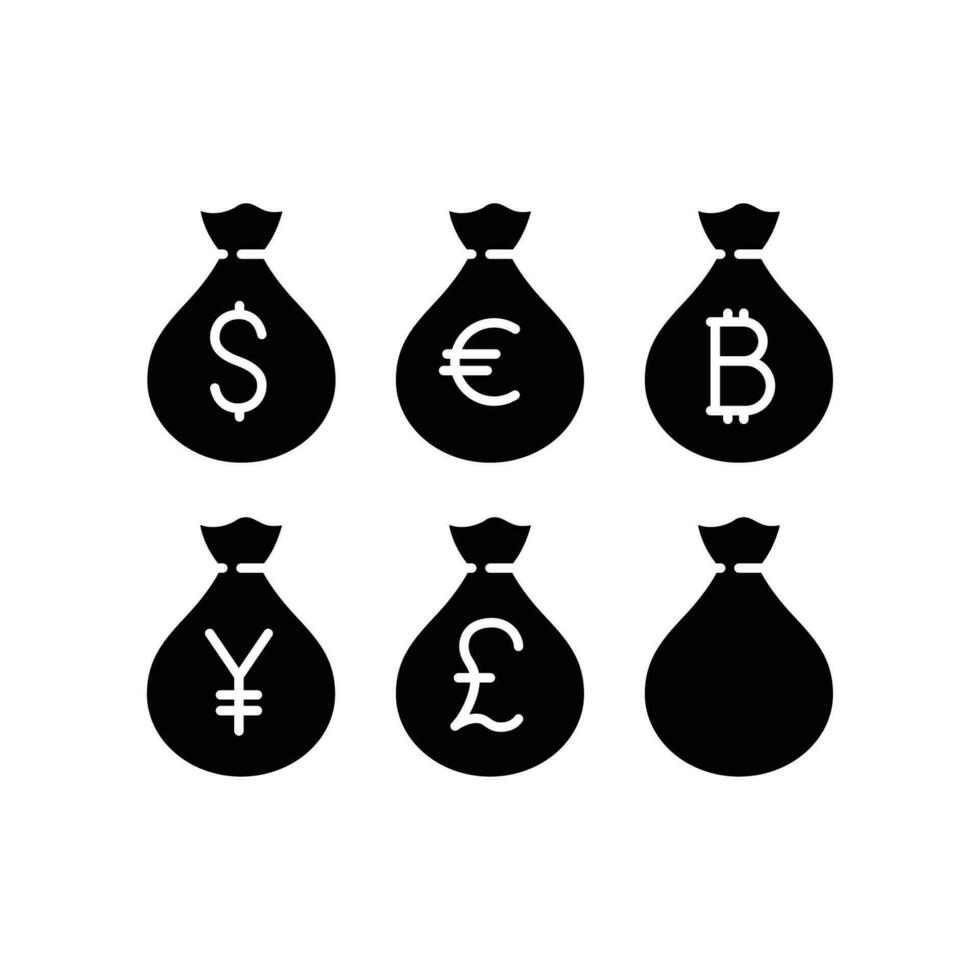 $ € ₿
¥ £