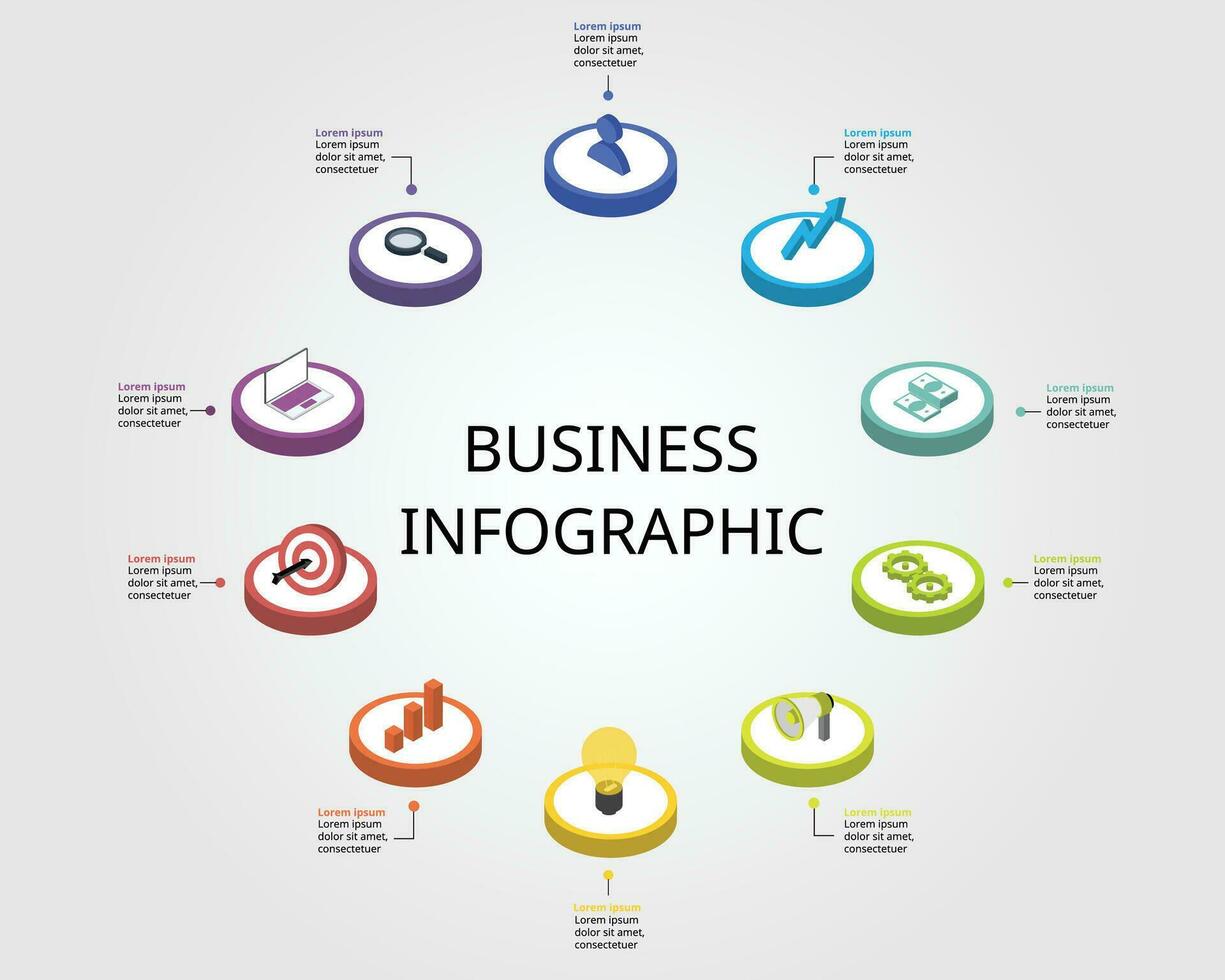 Lorem ipsum
Lorem ipsum dolor sit amet, consectetuer

Lorem ipsum
Lorem ipsum dolor sit amet, consectetuer

Lorem ipsum
Lorem ipsum dolor sit amet, consectetuer

Lorem ipsum
Lorem ipsum dolor sit amet, consectetuer

Lorem ipsum
Lorem ipsum dolor sit amet, consectetuer

BUSINESS INFOGRAPHIC

Lorem ipsum
Lorem ipsum dolor sit amet, consectetuer

Lorem ipsum
Lorem ipsum dolor sit amet, consectetuer

Lorem ipsum
Lorem ipsum dolor sit amet, consectetuer

Lorem ipsum
Lorem ipsum dolor sit amet, consectetuer

Lorem ipsum
Lorem ipsum dolor sit amet, consectetuer