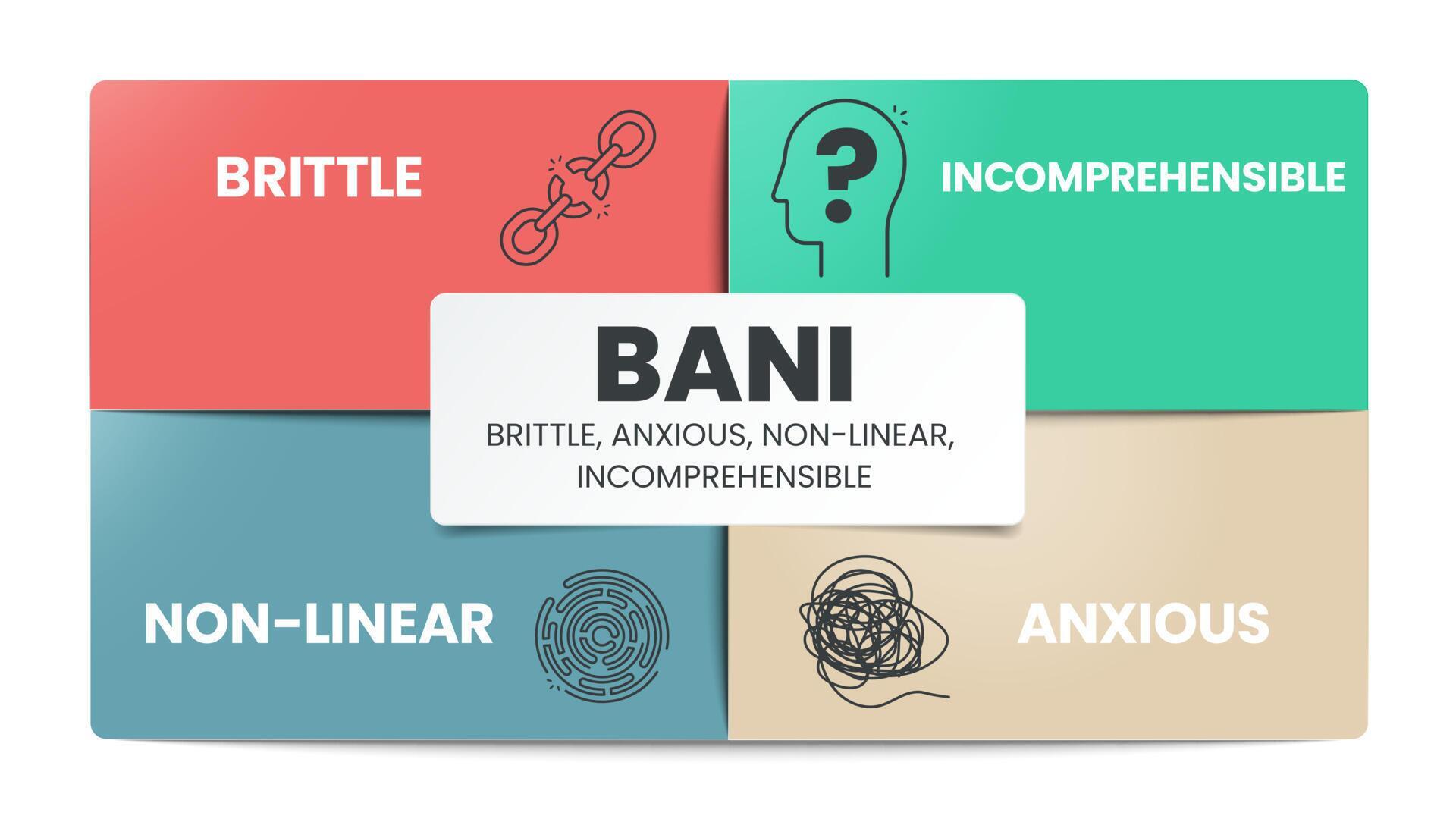 BRITTLE

INCOMPREHENSIBLE

BANI

BRITTLE, ANXIOUS, NON-LINEAR, INCOMPREHENSIBLE

NON-LINEAR

ANXIOUS