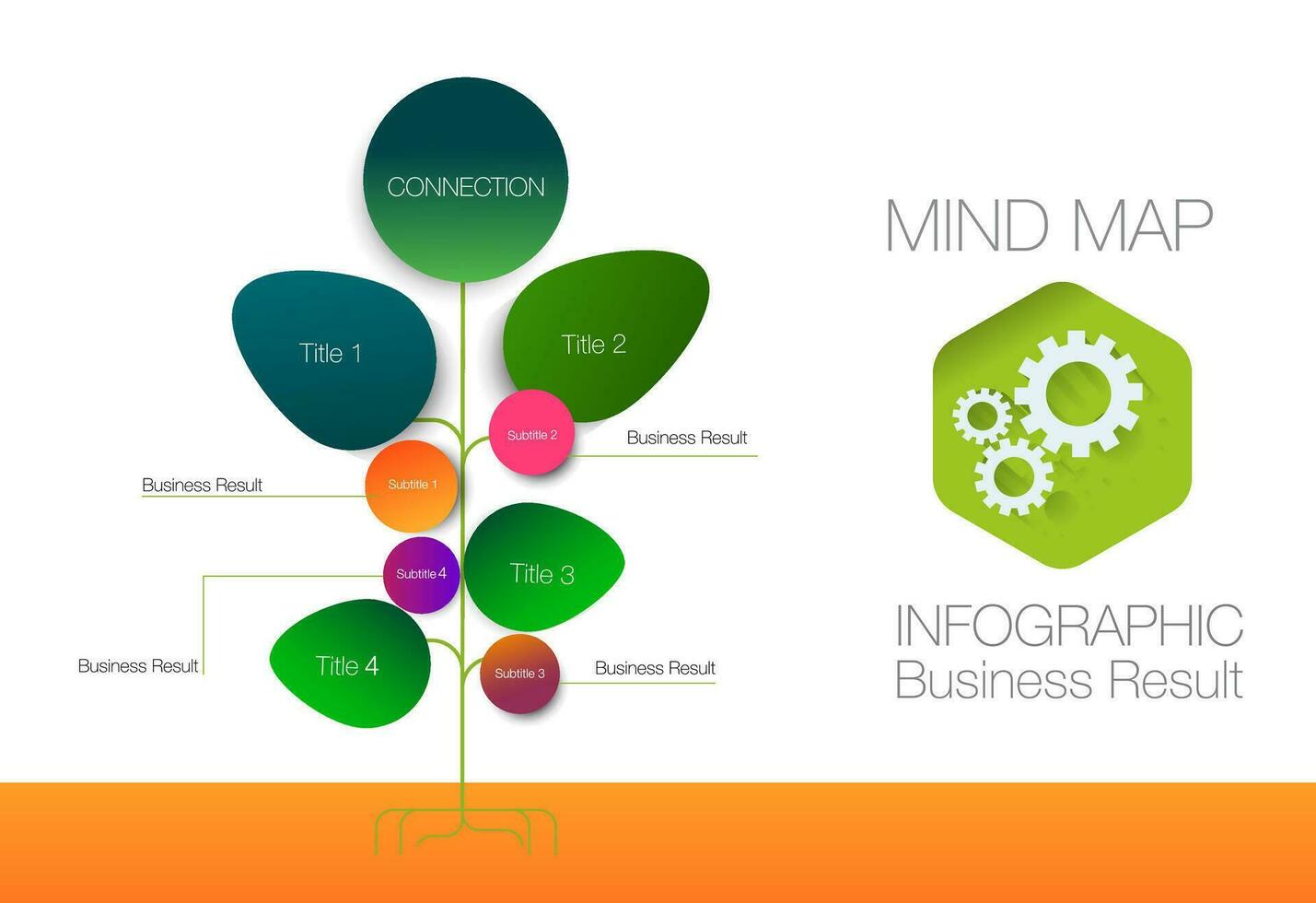 CONNECTION

Title 1

Title 2

Subtitle 2

Business Result

Business Result

Subtitle 1

Subtitle 4

Title 3

Business Result

Title 4

Subtitle 3

Business Result

MIND MAP

INFOGRAPHIC
Business Result