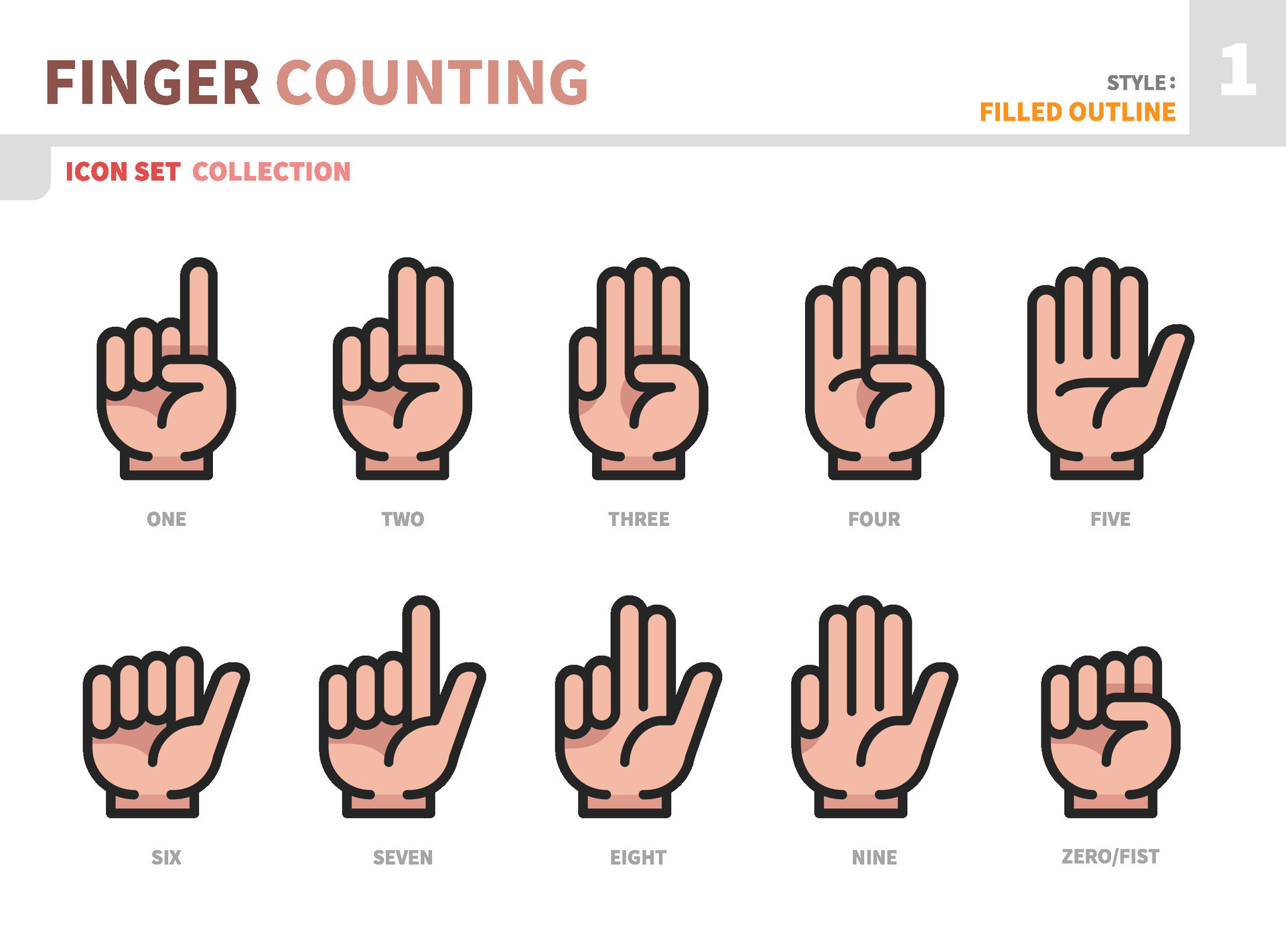 FINGER COUNTING

STYLE :
FILLED OUTLINE

1

ICON SET COLLECTION

ONE TWO THREE FOUR FIVE

SIX SEVEN EIGHT NINE ZERO/FIST