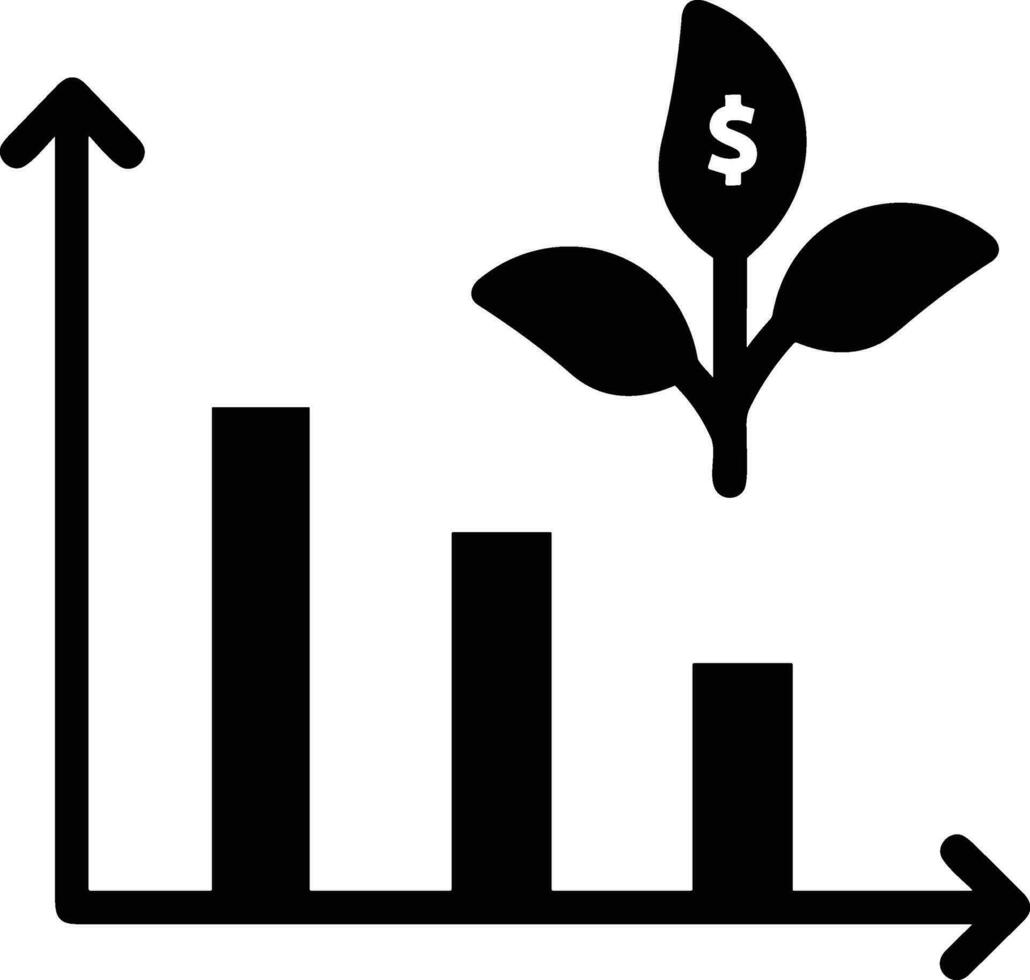 $