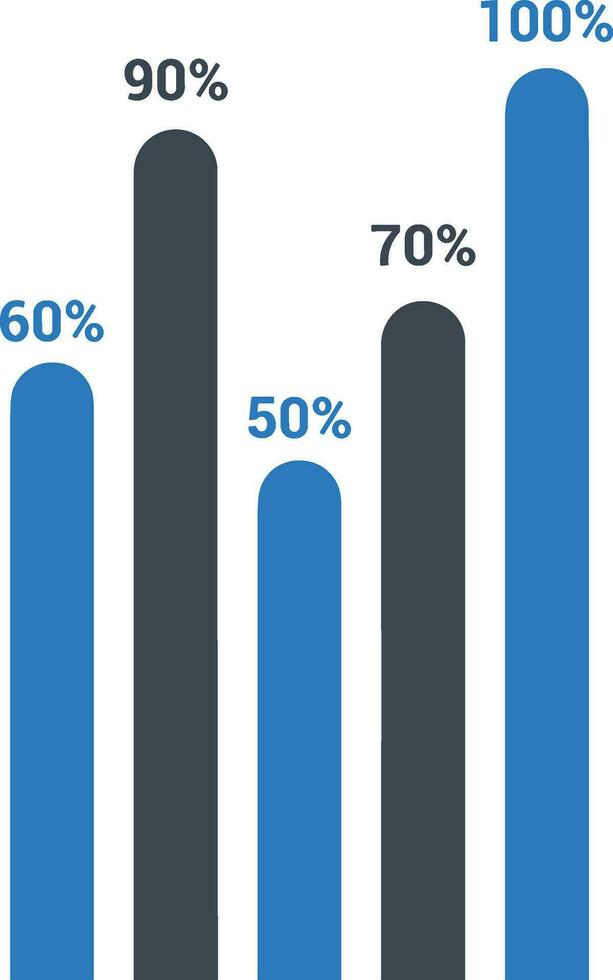 60%
90%
50%
70%
100%