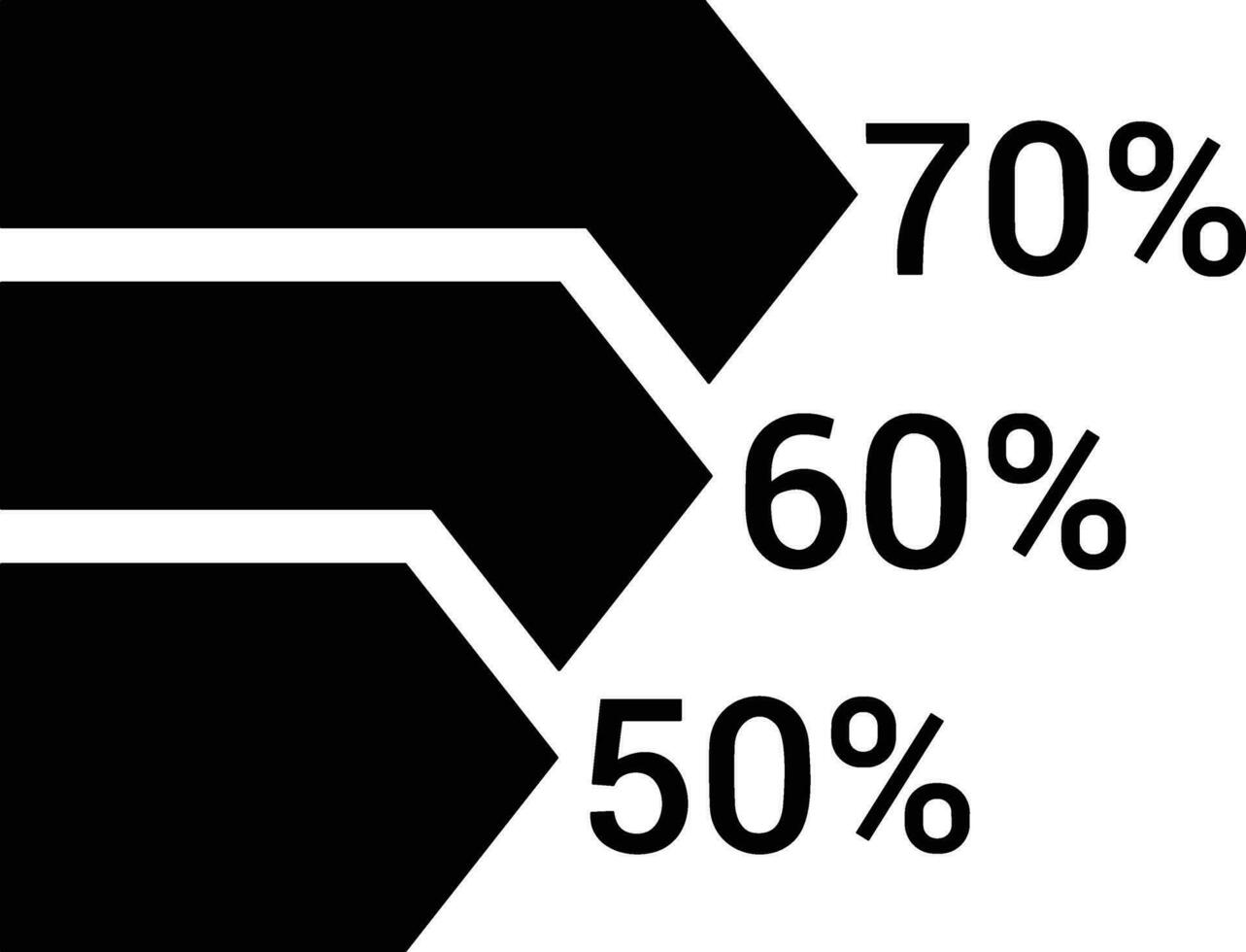 70%
60%
50%