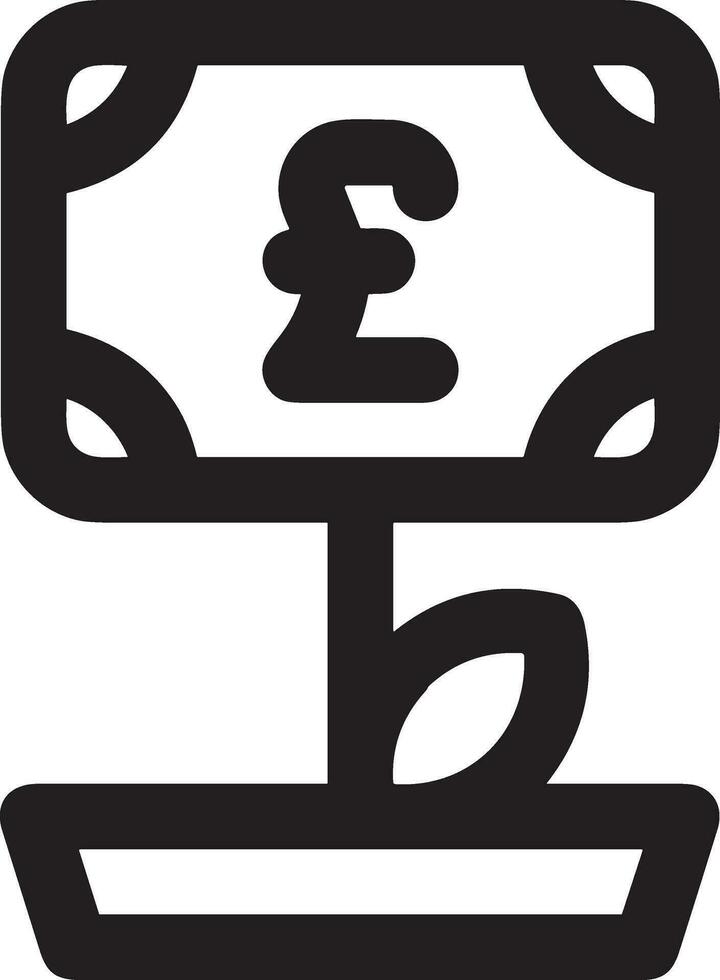 £