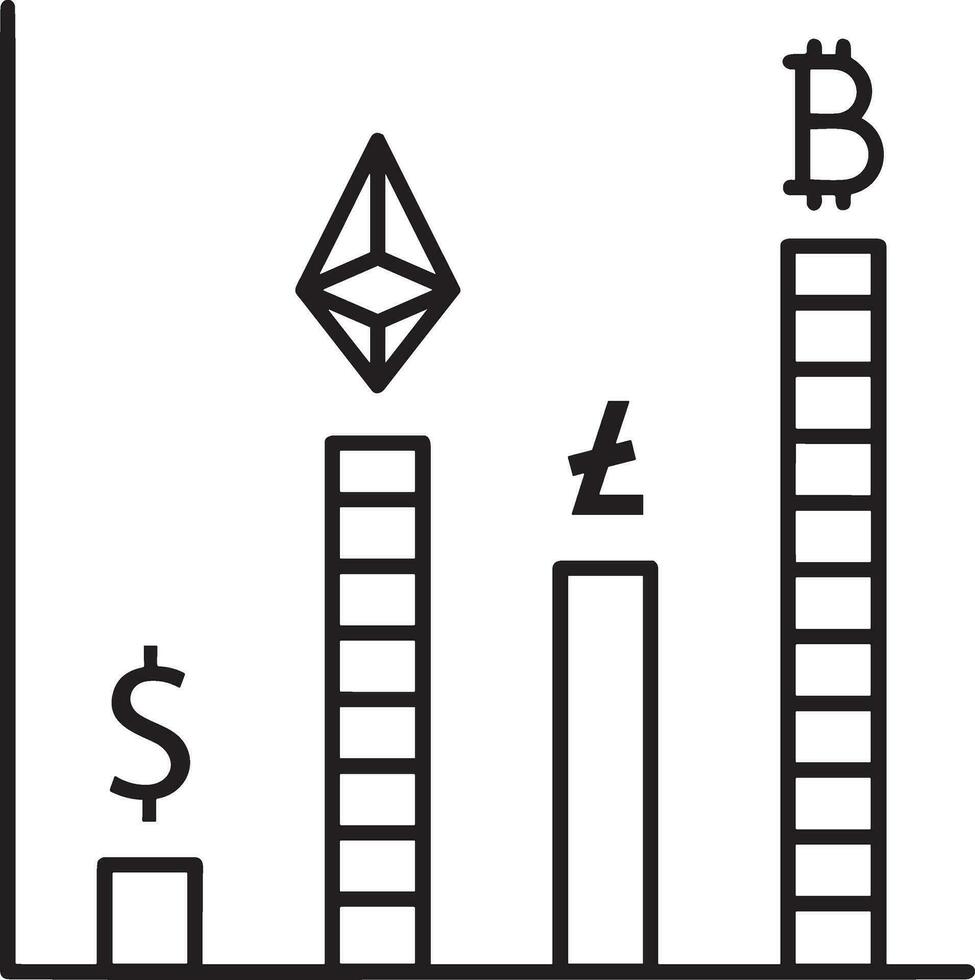 $

Ł

₿