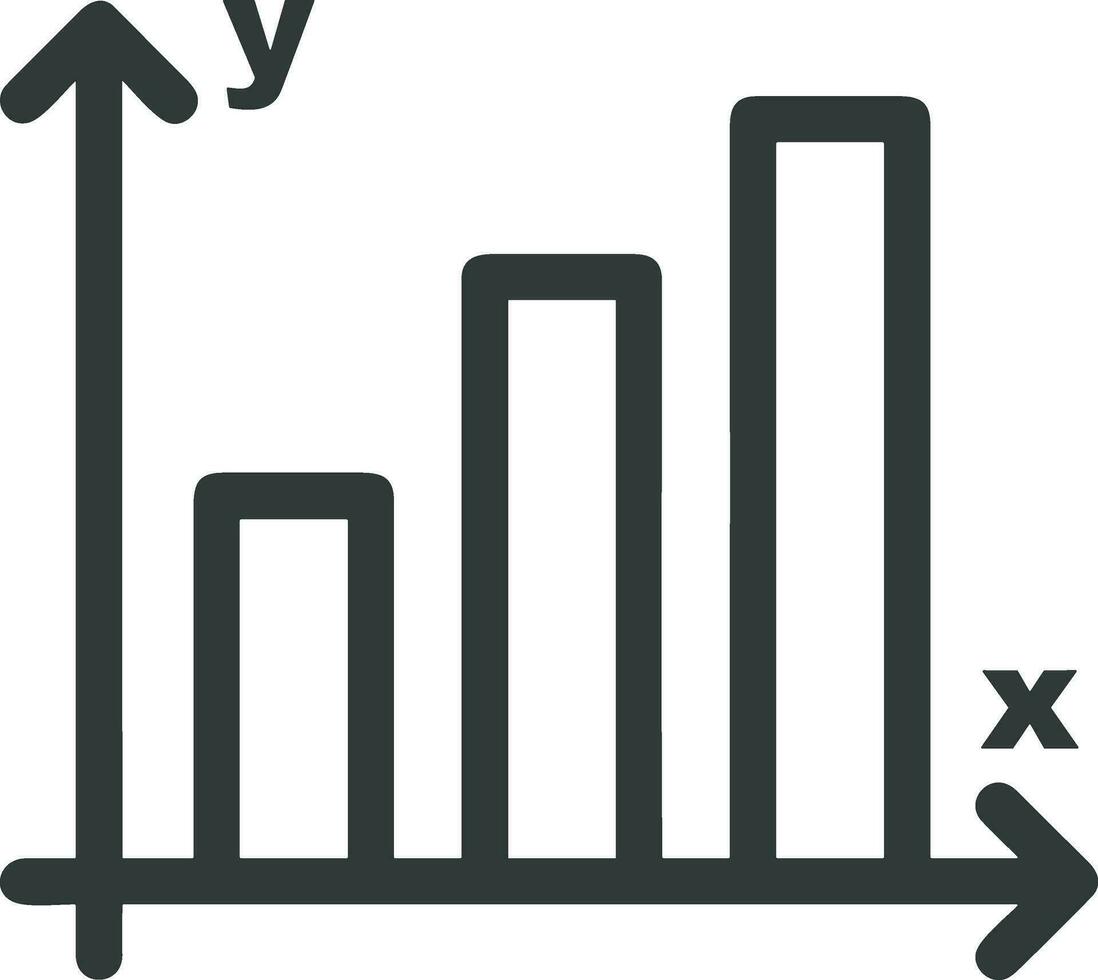 y
x