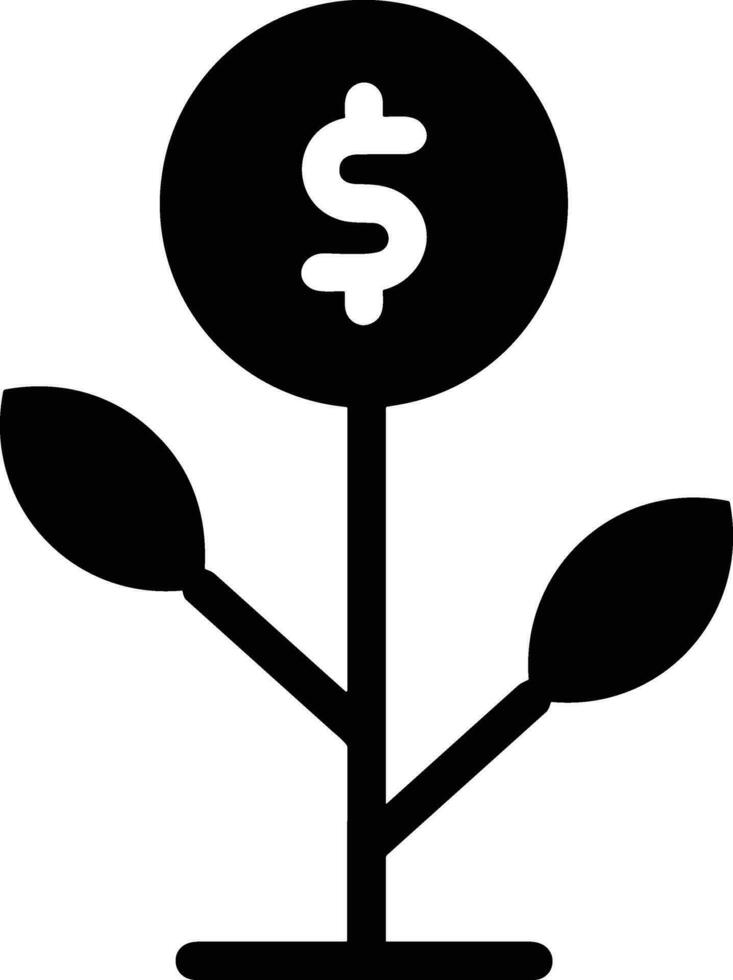 $